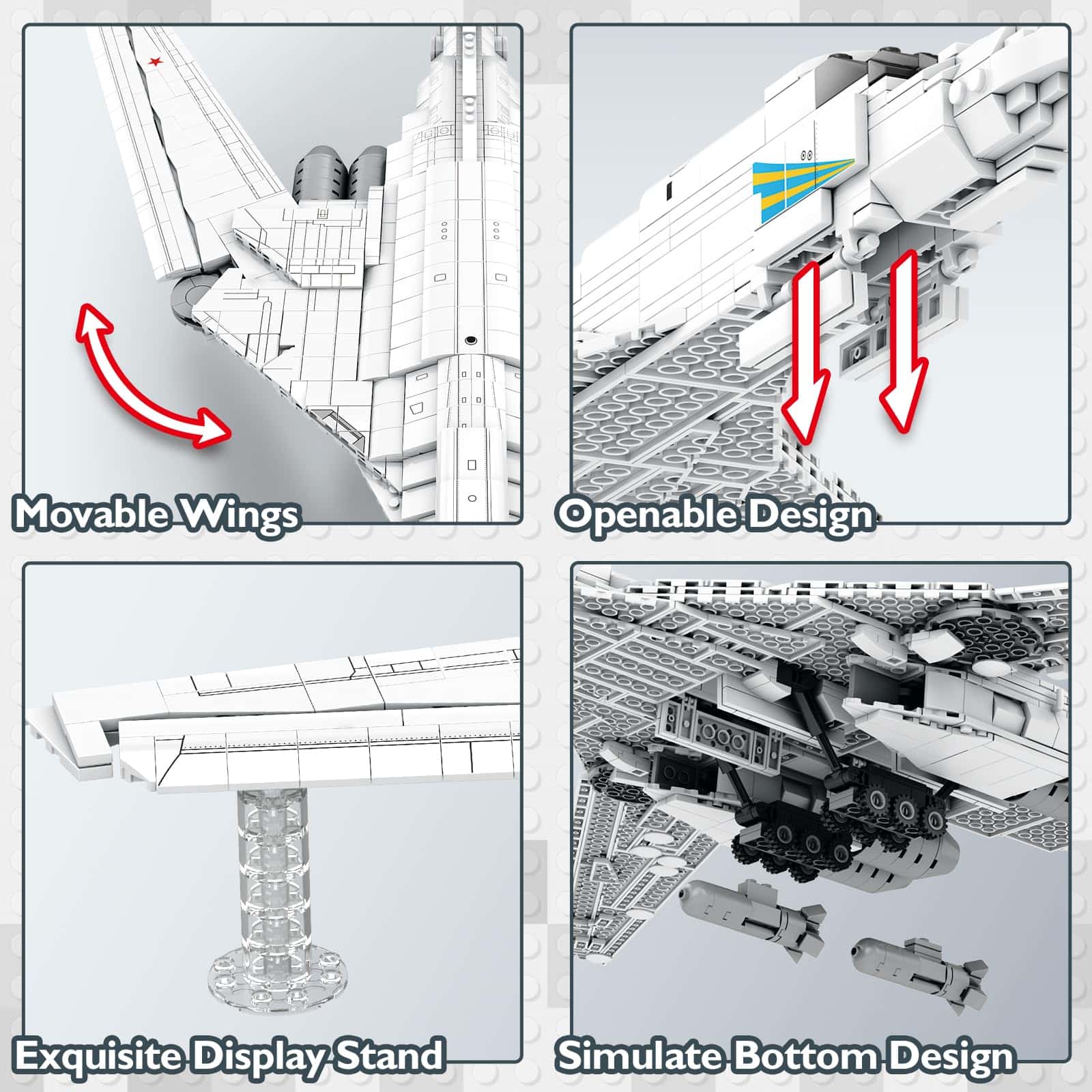 Movable Wings

Openable Design

Exquisite Display Stand

Simulate Bottom Design