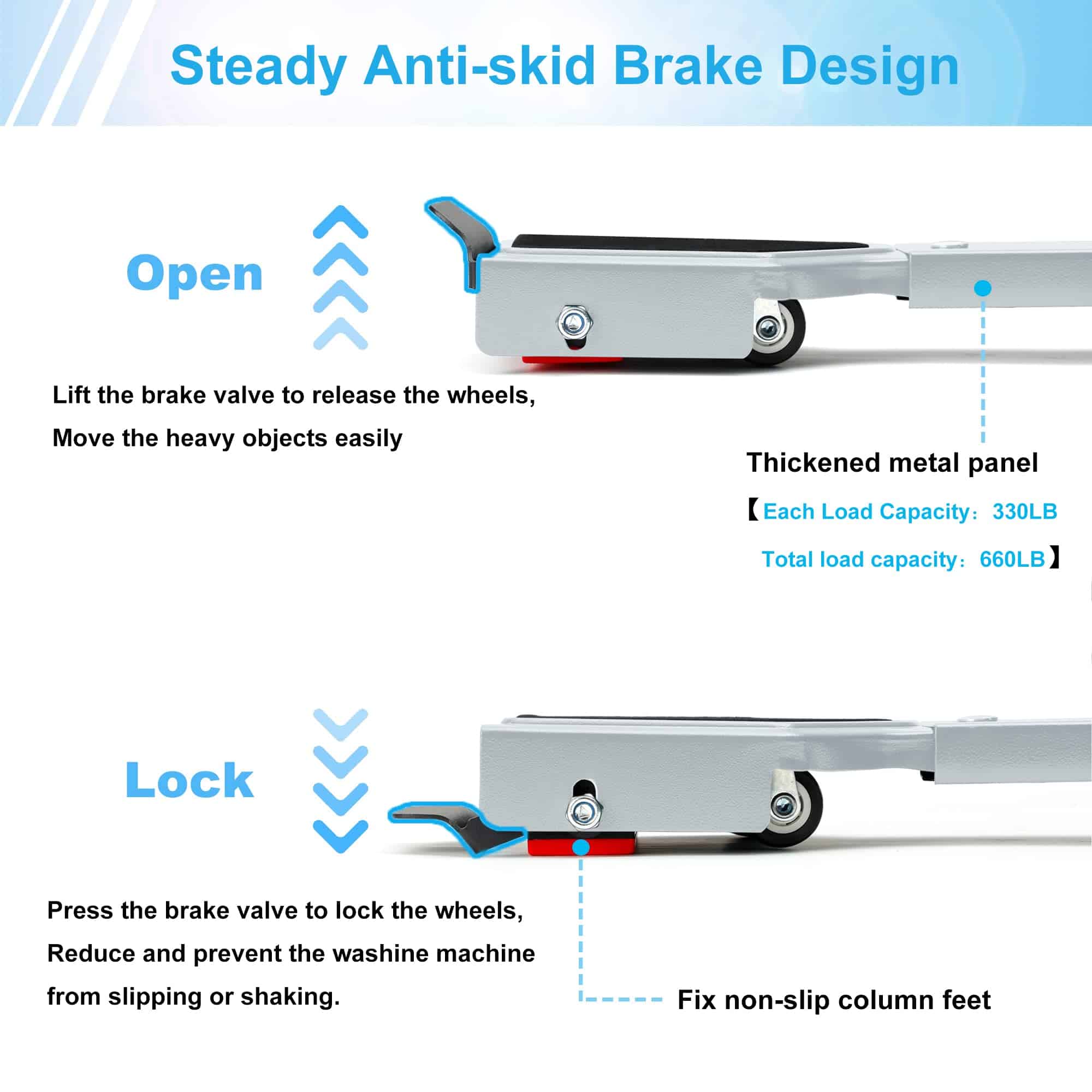 Steady Anti-skid Brake Design

Open

Lift the brake valve to release the wheels,
Move the heavy objects easily

Thickened metal panel

【Each Load Capacity：330LB
Total load capacity：660LB】

Lock

Press the brake valve to lock the wheels,
Reduce and prevent the washine machine
from slipping or shaking.

Fix non-slip column feet