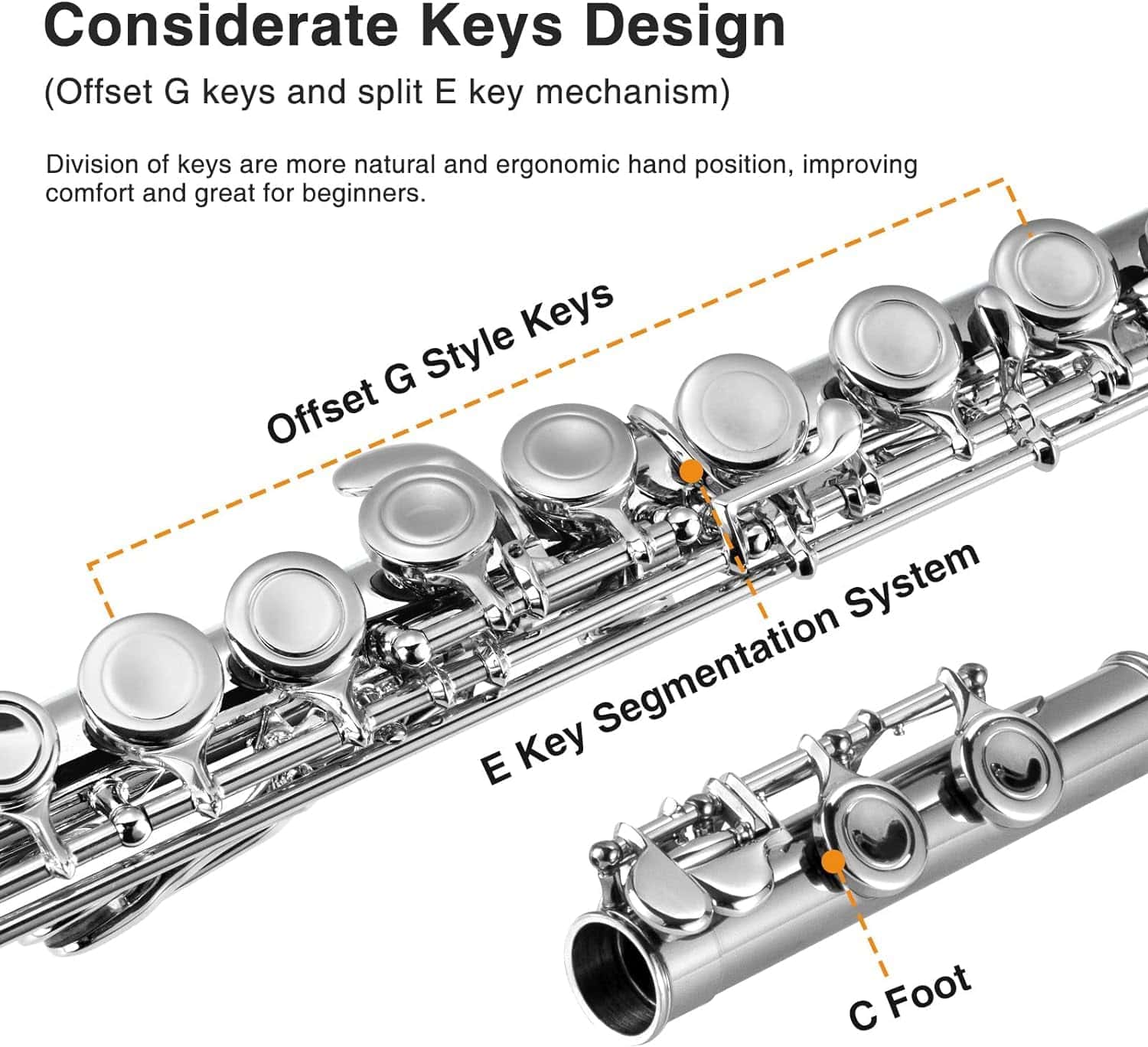 Considerate Keys Design

(Offset G keys and split E key mechanism)

Division of keys are more natural and ergonomic hand position, improving comfort and great for beginners.

Offset G Style Keys

E Key Segmentation System

C Foot