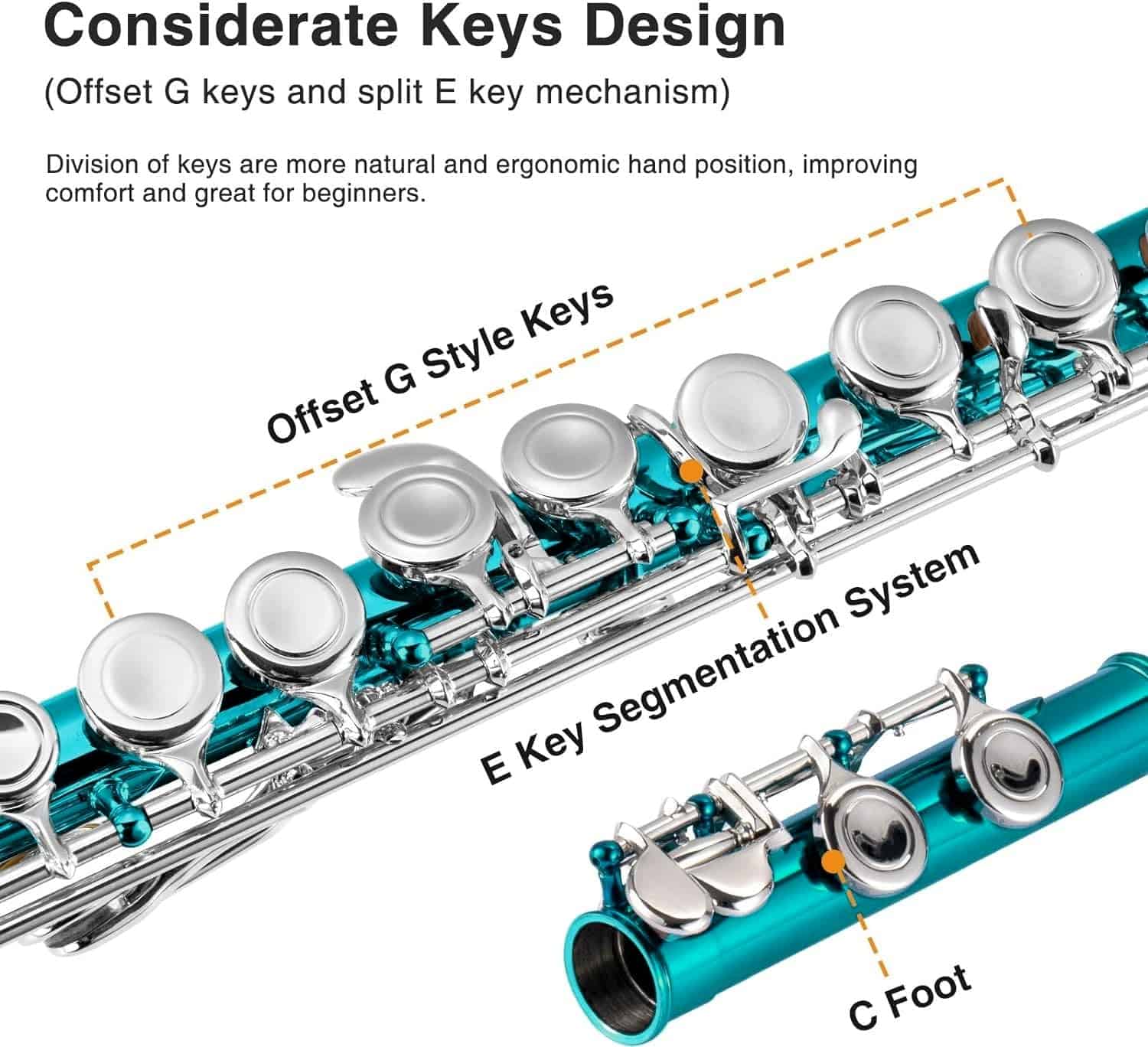 Considerate Keys Design

(Offset G keys and split E key mechanism)

Division of keys are more natural and ergonomic hand position, improving comfort and great for beginners.

Offset G Style Keys

E Key Segmentation System

C Foot