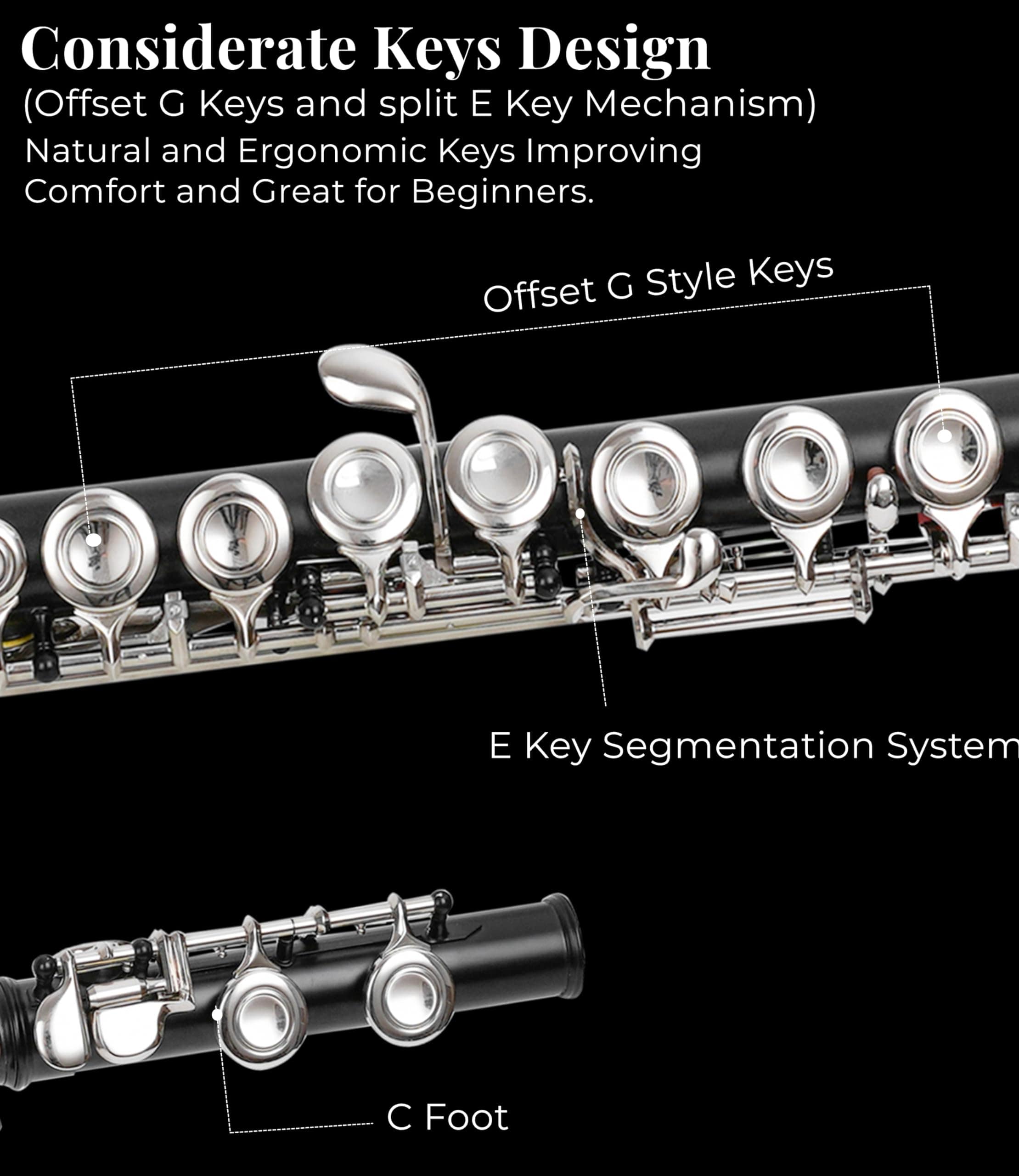 Considerate Keys Design
(Offset G Keys and split E Key Mechanism)
Natural and Ergonomic Keys Improving Comfort and Great for Beginners.

Offset G Style Keys

E Key Segmentation System

C Foot