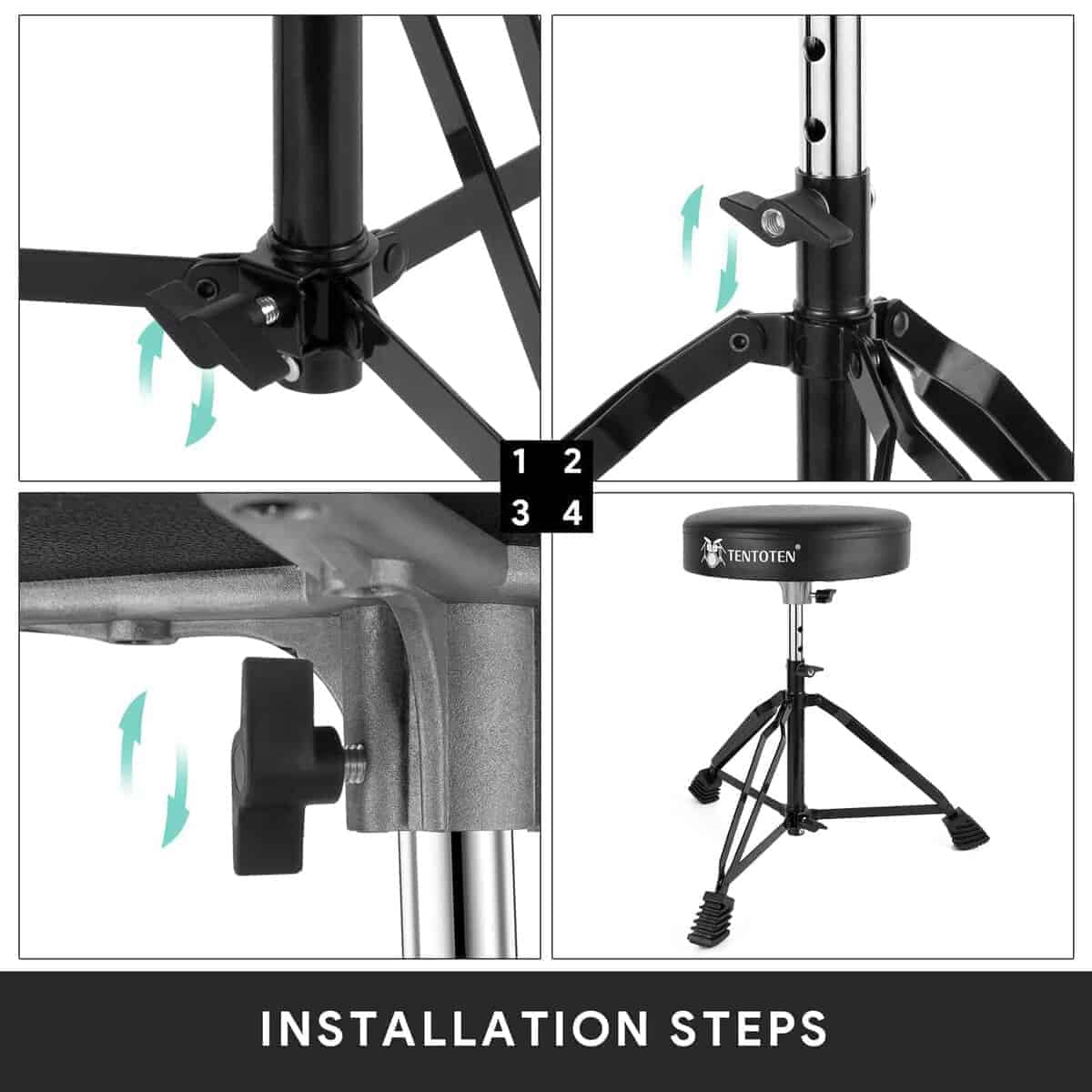 1 2
3 4

TENTOTEN

INSTALLATION STEPS