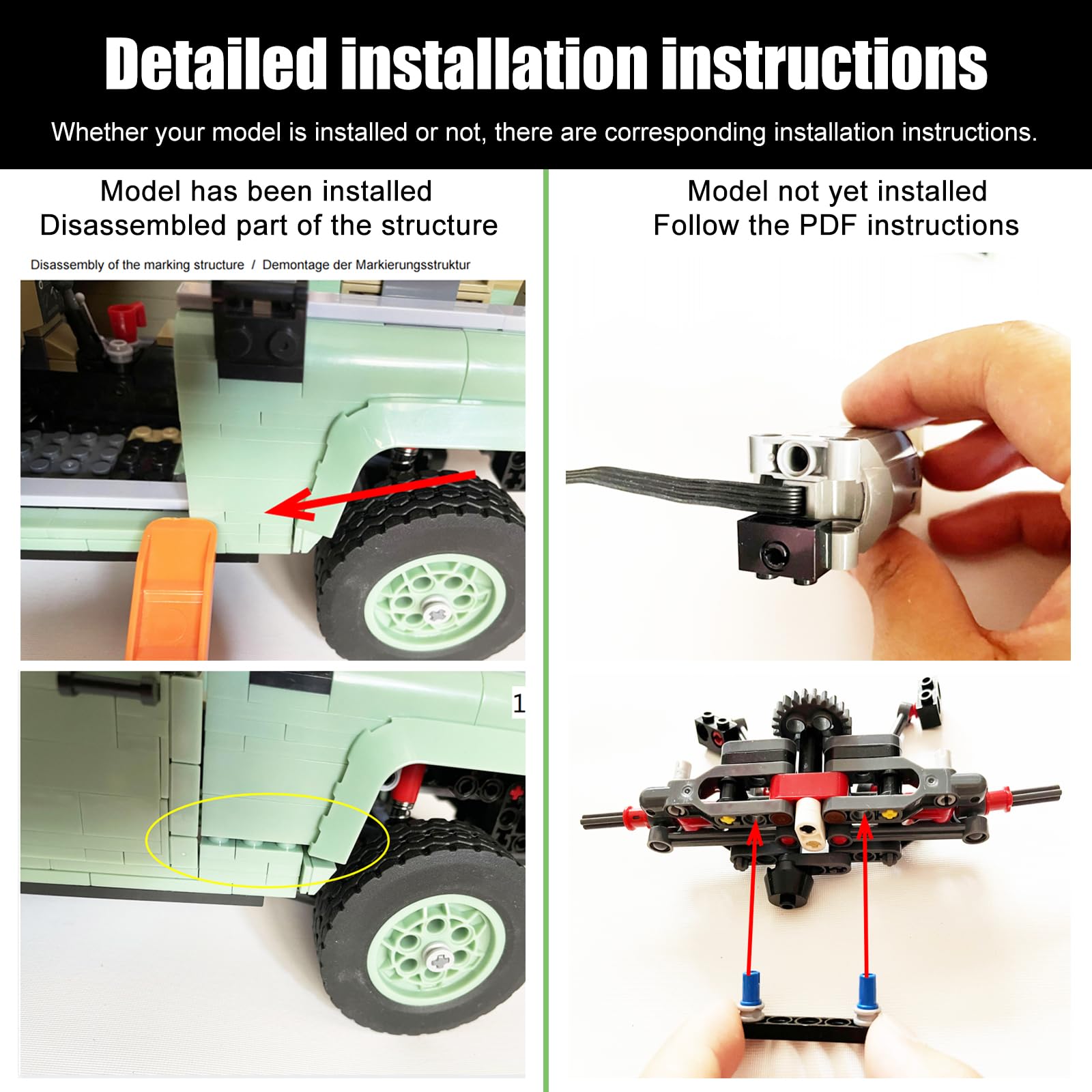 Detailed installation instructions

Whether your model is installed or not, there are corresponding installation instructions.

Model has been installed
Disassembled part of the structure

Disassembly of the marking structure / Demontage der Markierungsstruktur

1

Model not yet installed
Follow the PDF instructions