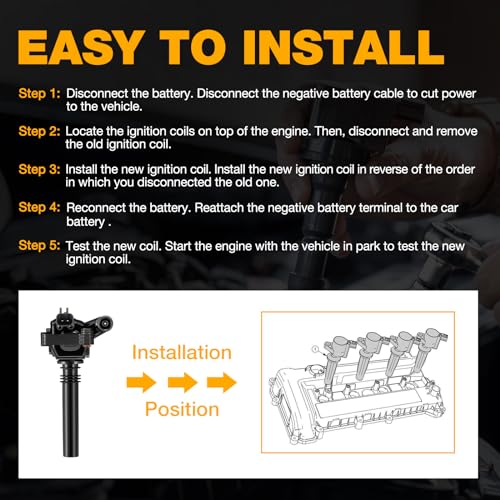 EASY TO INSTALL

Step 1: Disconnect the battery. Disconnect the negative battery cable to cut power to the vehicle.

Step 2: Locate the ignition coils on top of the engine. Then, disconnect and remove the old ignition coil.

Step 3: Install the new ignition coil. Install the new ignition coil in reverse of the order in which you disconnected the old one.

Step 4: Reconnect the battery. Reattach the negative battery terminal to the car battery .

Step 5: Test the new coil. Start the engine with the vehicle in park to test the new ignition coil.

Installation

Position