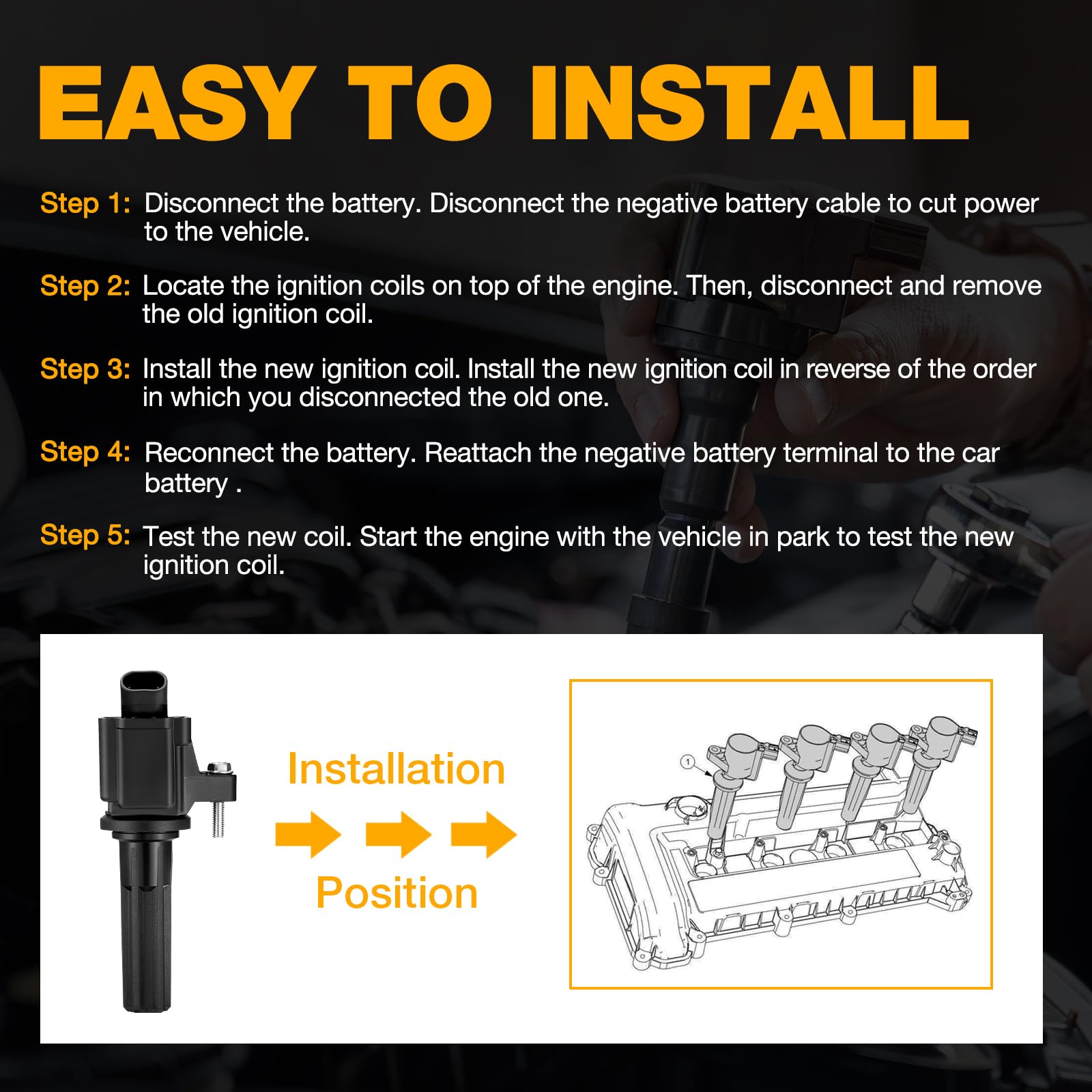 EASY TO INSTALL

Step 1: Disconnect the battery. Disconnect the negative battery cable to cut power to the vehicle.

Step 2: Locate the ignition coils on top of the engine. Then, disconnect and remove the old ignition coil.

Step 3: Install the new ignition coil. Install the new ignition coil in reverse of the order in which you disconnected the old one.

Step 4: Reconnect the battery. Reattach the negative battery terminal to the car battery .

Step 5: Test the new coil. Start the engine with the vehicle in park to test the new ignition coil.

Installation

Position

1