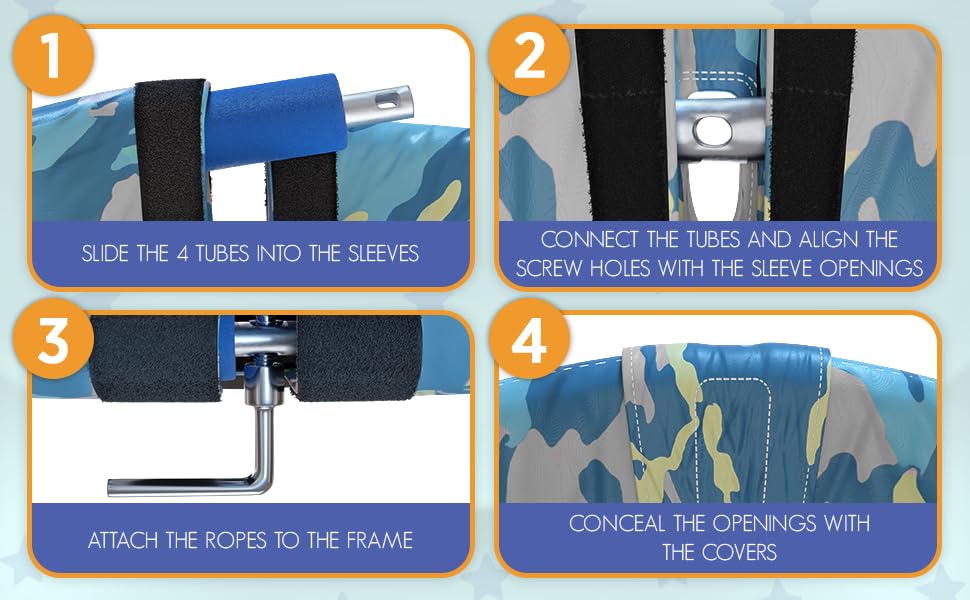 1

SLIDE THE 4 TUBES INTO THE SLEEVES

2

CONNECT THE TUBES AND ALIGN THE SCREW HOLES WITH THE SLEEVE OPENINGS

3

ATTACH THE ROPES TO THE FRAME

4

CONCEAL THE OPENINGS WITH THE COVERS