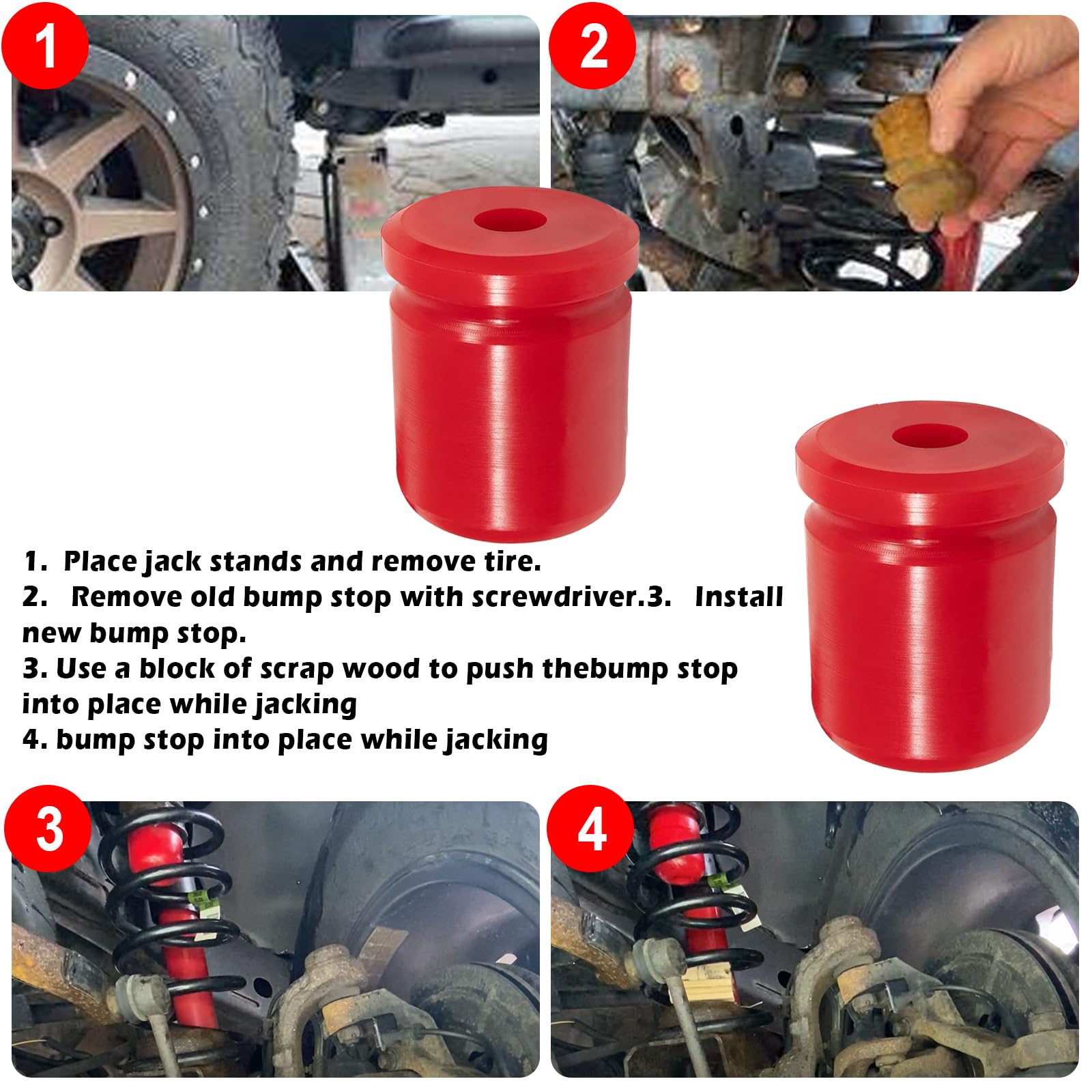 1

2

1. Place jack stands and remove tire.
2. Remove old bump stop with screwdriver.3. Install new bump stop.
3. Use a block of scrap wood to push thebump stop into place while jacking
4. bump stop into place while jacking

3

4