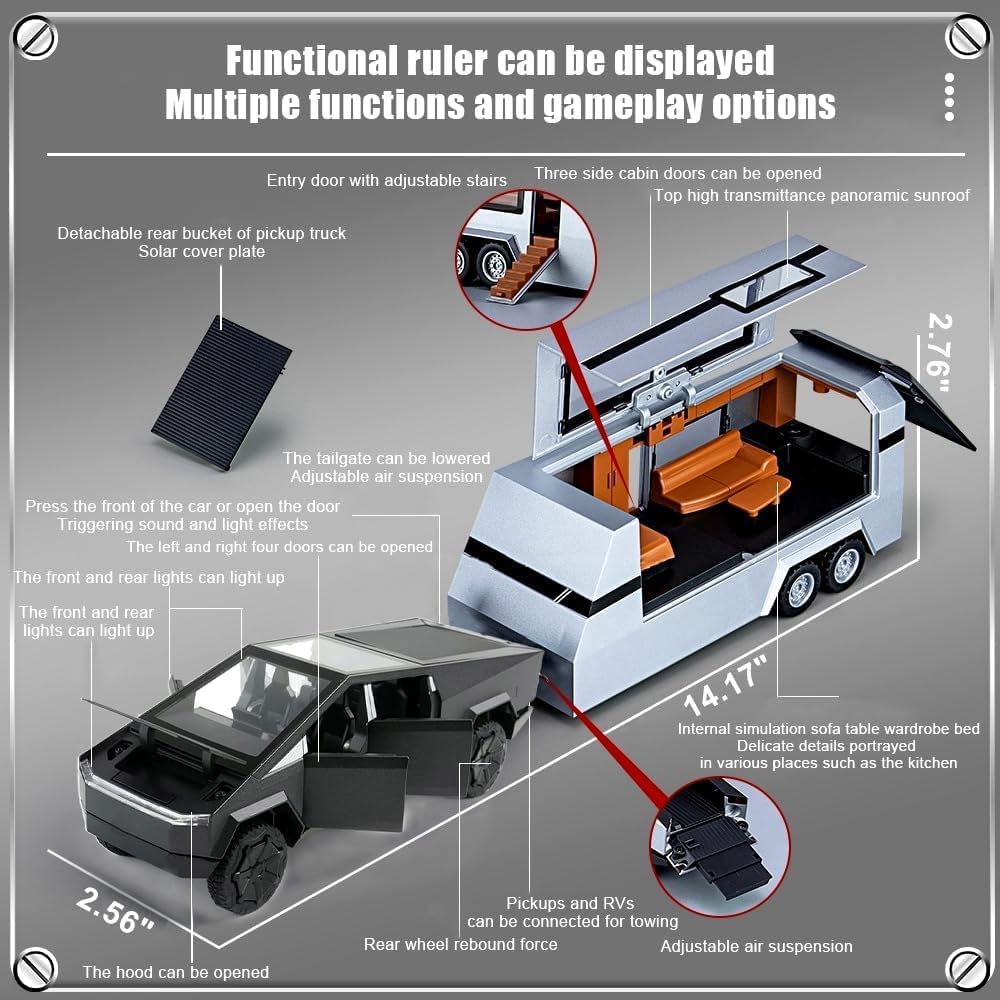 Functional ruler can be displayed
Multiple functions and gameplay options

Entry door with adjustable stairs

Three side cabin doors can be opened

Top high transmittance panoramic sunroof

Detachable rear bucket of pickup truck
Solar cover plate

2.76"

The tailgate can be lowered
Adjustable air suspension

Press the front of the car or open the door
Triggering sound and light effects

The left and right four doors can be opened

The front and rear lights can light up

The front and rear lights can light up

14.17"

Internal simulation sofa table wardrobe bed
Delicate details portrayed
in various places such as the kitchen

2.56"

Pickups and RVs
can be connected for towing

Rear wheel rebound force

Adjustable air suspension

The hood can be opened