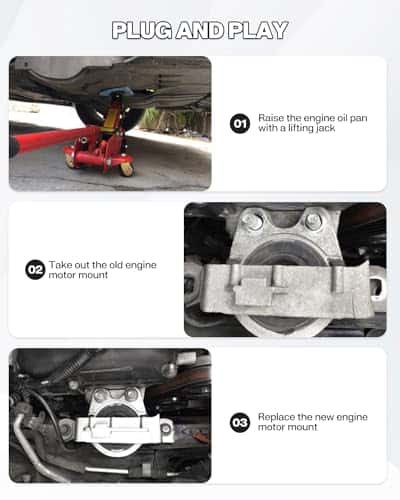 PLUG AND PLAY

01 Raise the engine oil pan with a lifting jack

02 Take out the old engine motor mount

03 Replace the new engine motor mount