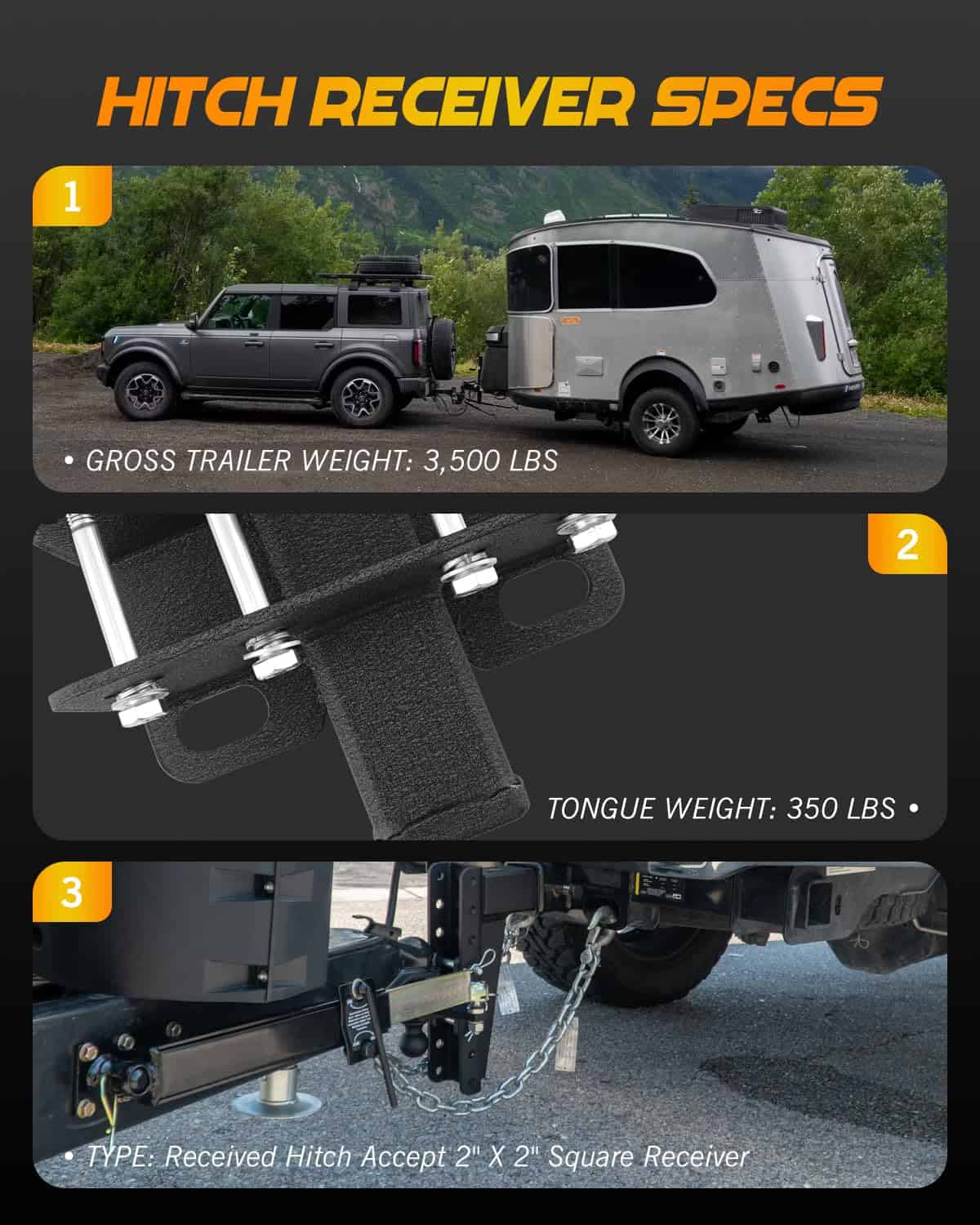 HITCH RECEIVER SPECS

1

• GROSS TRAILER WEIGHT: 3,500 LBS

2

TONGUE WEIGHT: 350 LBS •

3

• TYPE: Received Hitch Accept 2" X 2" Square Receiver