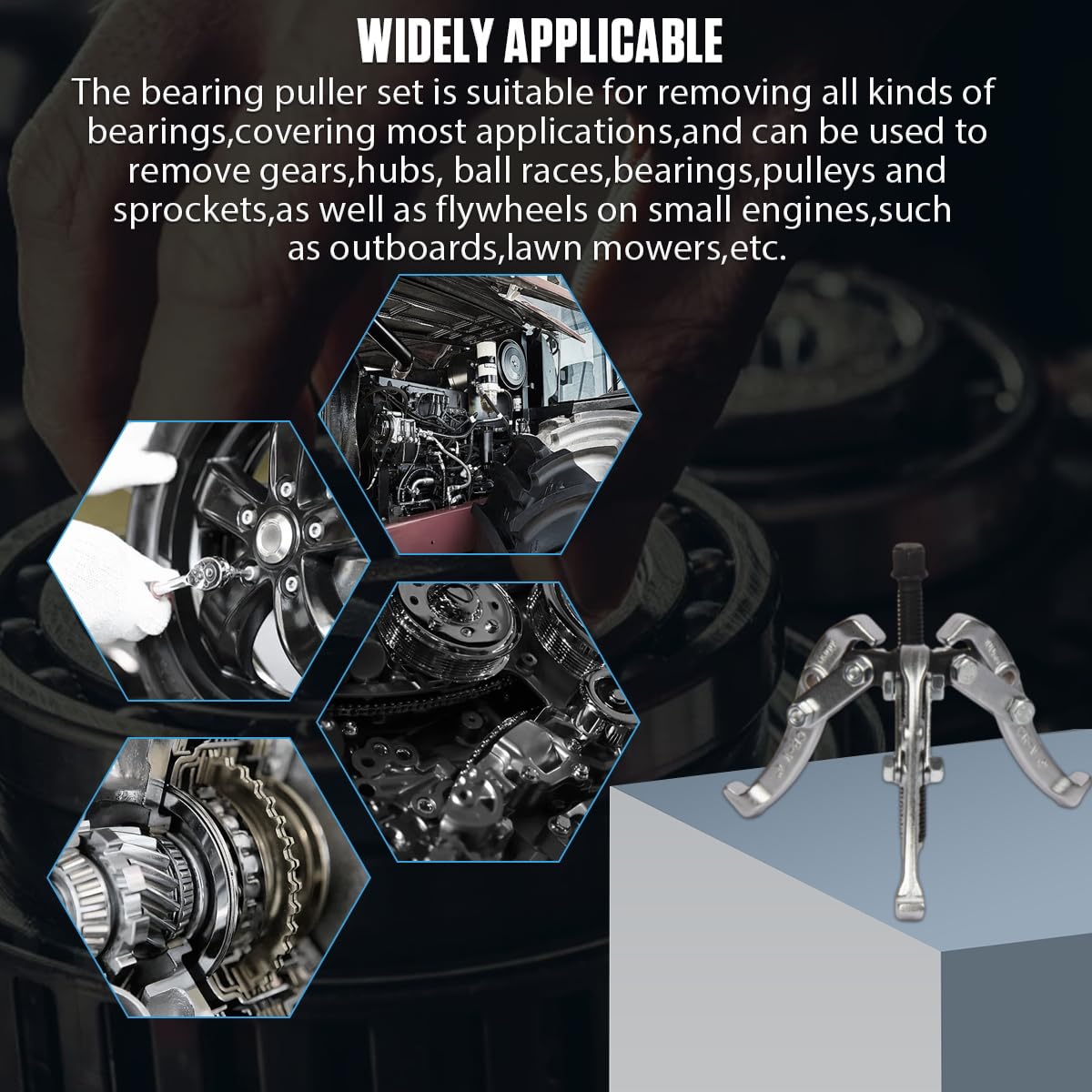 WIDELY APPLICABLE

The bearing puller set is suitable for removing all kinds of bearings,covering most applications,and can be used to remove gears,hubs, ball races,bearings,pulleys and sprockets,as well as flywheels on small engines,such as outboards,lawn mowers,etc.