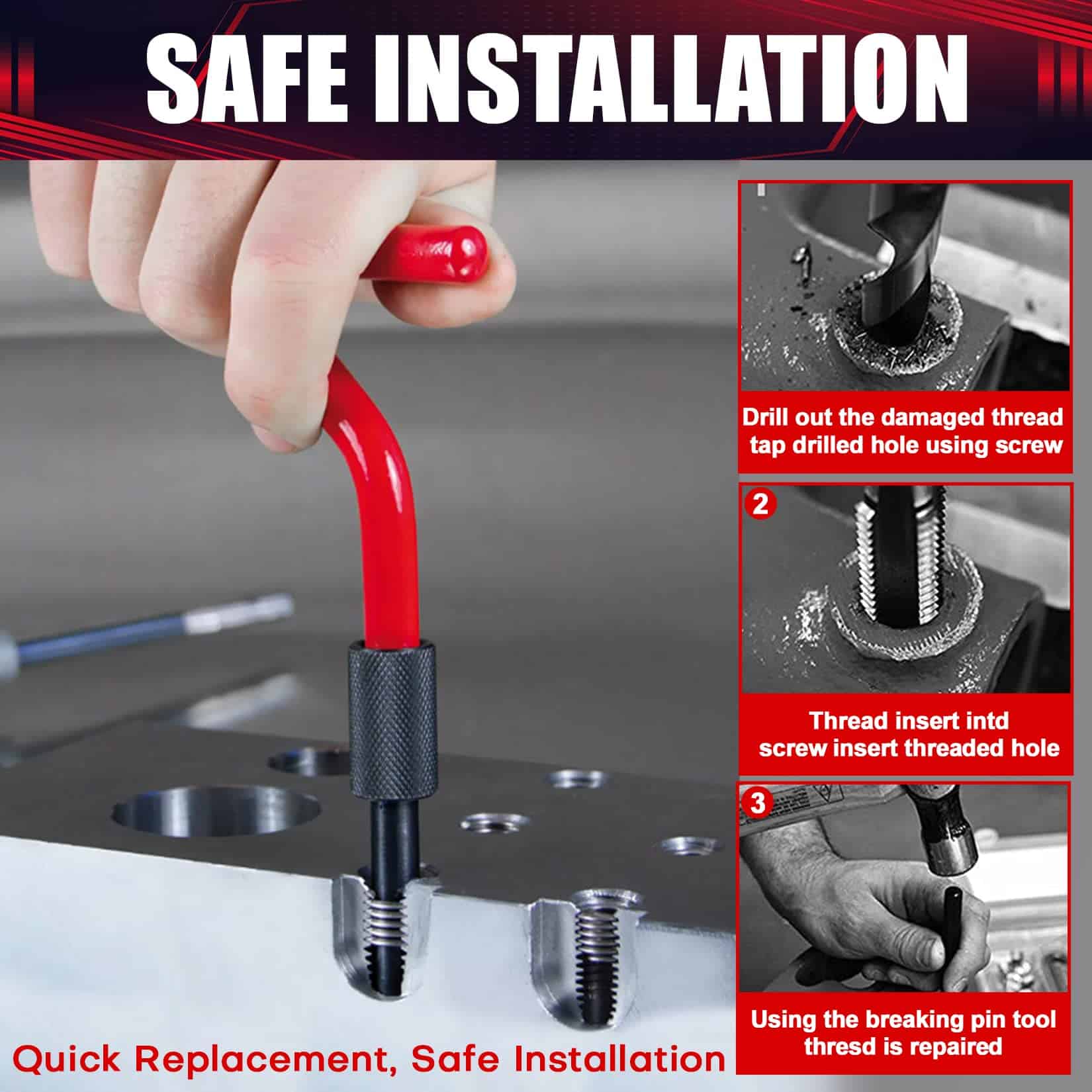 SAFE INSTALLATION

Drill out the damaged thread tap drilled hole using screw

2

Thread insert intd screw insert threaded hole

3

Using the breaking pin tool thresd is repaired

Quick Replacement, Safe Installation