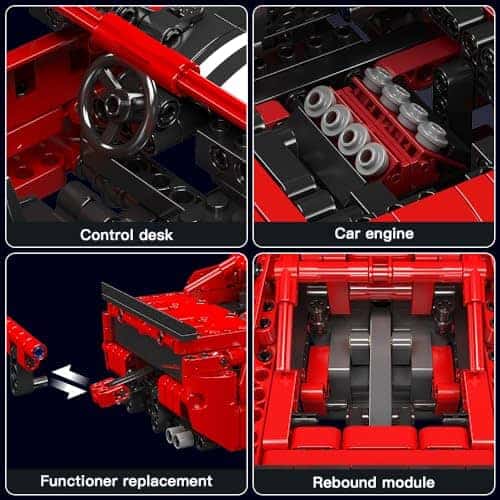 Control desk

Car engine

Functioner replacement

Rebound module