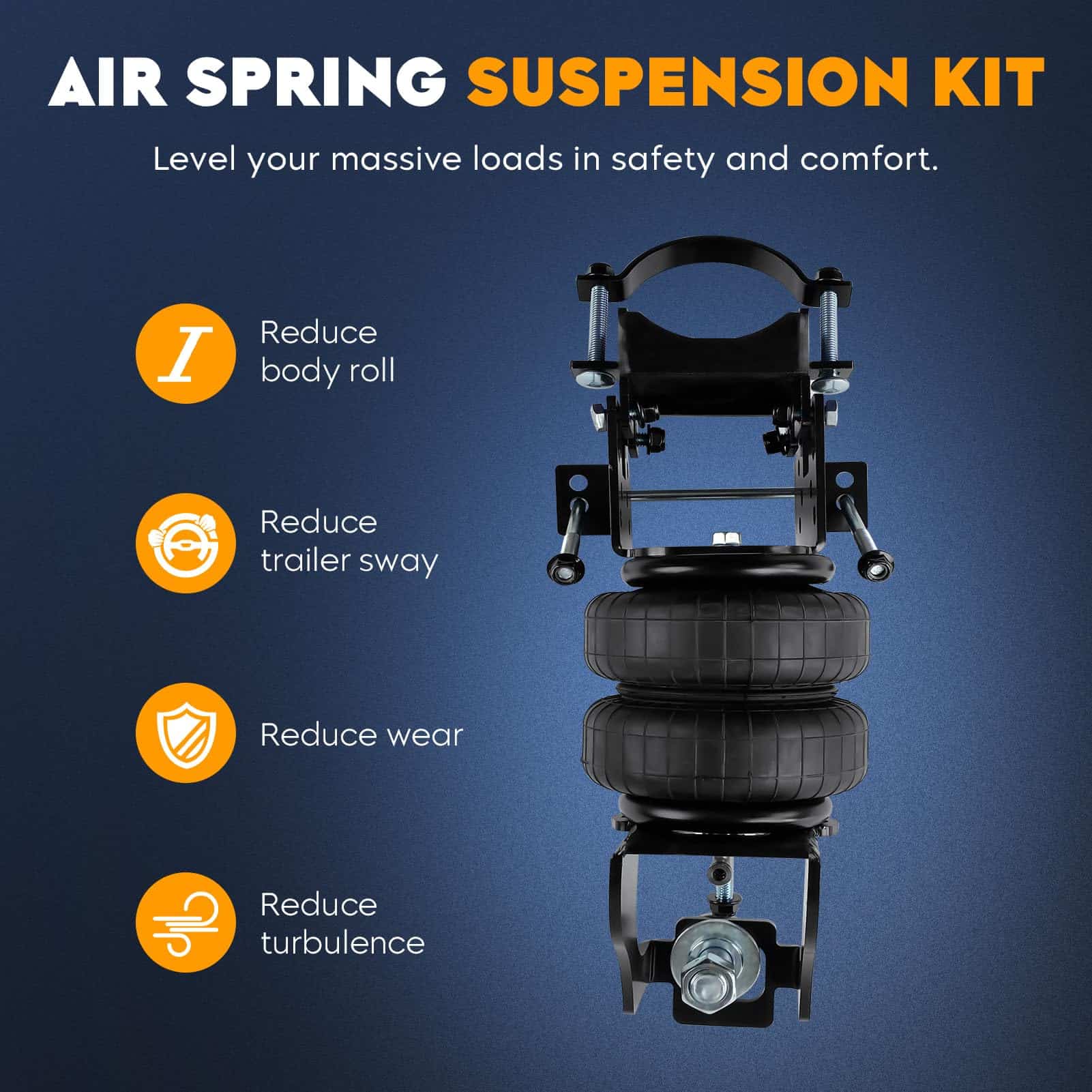 AIR SPRING SUSPENSION KIT

Level your massive loads in safety and comfort.

Reduce body roll

Reduce trailer sway

Reduce wear

Reduce turbulence