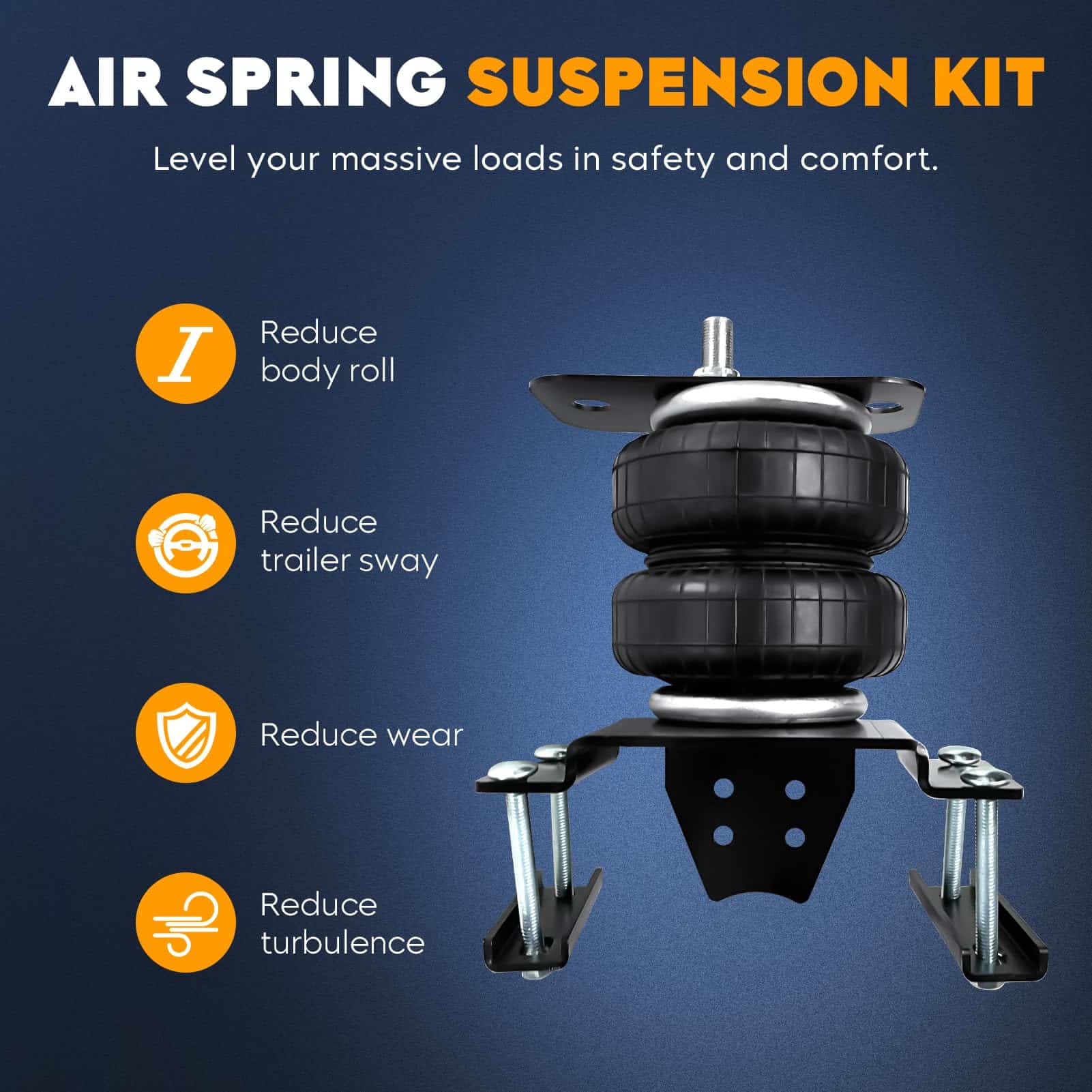 AIR SPRING SUSPENSION KIT

Level your massive loads in safety and comfort.

Reduce body roll

Reduce trailer sway

Reduce wear

Reduce turbulence