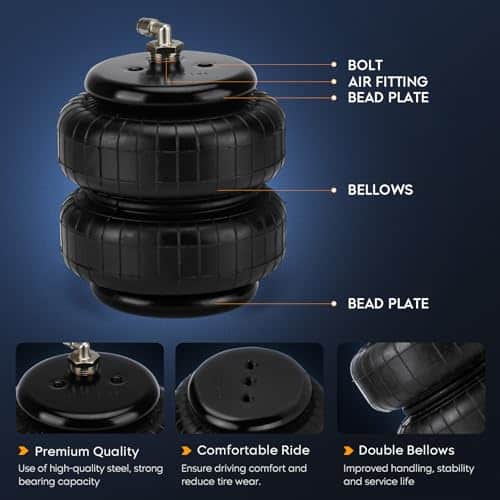 BOLT
AIR FITTING
BEAD PLATE

BELLOWS

BEAD PLATE

Premium Quality
Use of high-quality steel, strong bearing capacity

Comfortable Ride
Ensure driving comfort and reduce tire wear.

Double Bellows
Improved handling, stability and service life