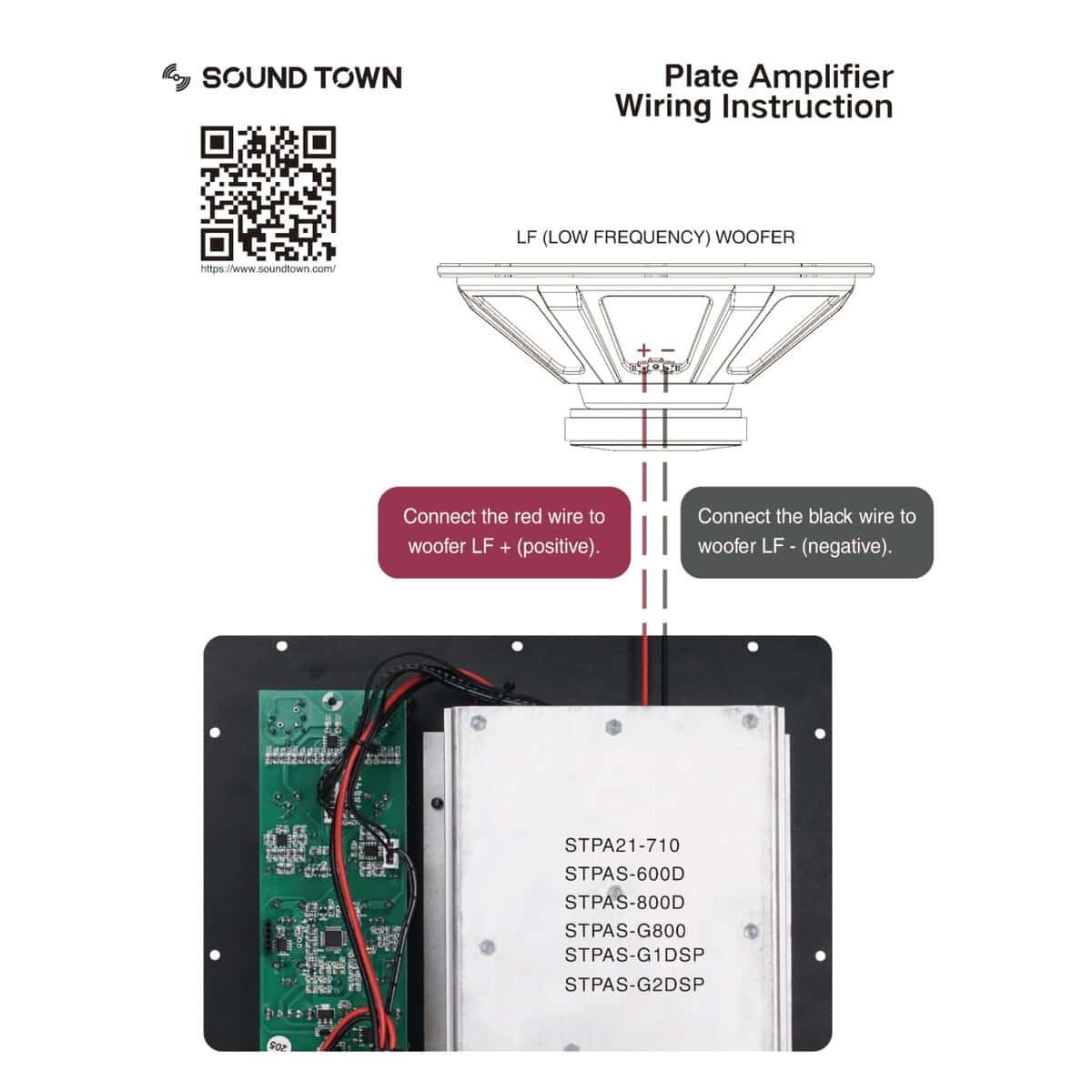 SOUND TOWN

Plate Amplifier
Wiring Instruction

https://www.soundtown.com/

LF (LOW FREQUENCY) WOOFER

+ −

Connect the red wire to woofer LF + (positive).

Connect the black wire to woofer LF - (negative).

STPA21-710
STPAS-600D
STPAS-800D
STPAS-G800
STPAS-G1DSP
STPAS-G2DSP

205