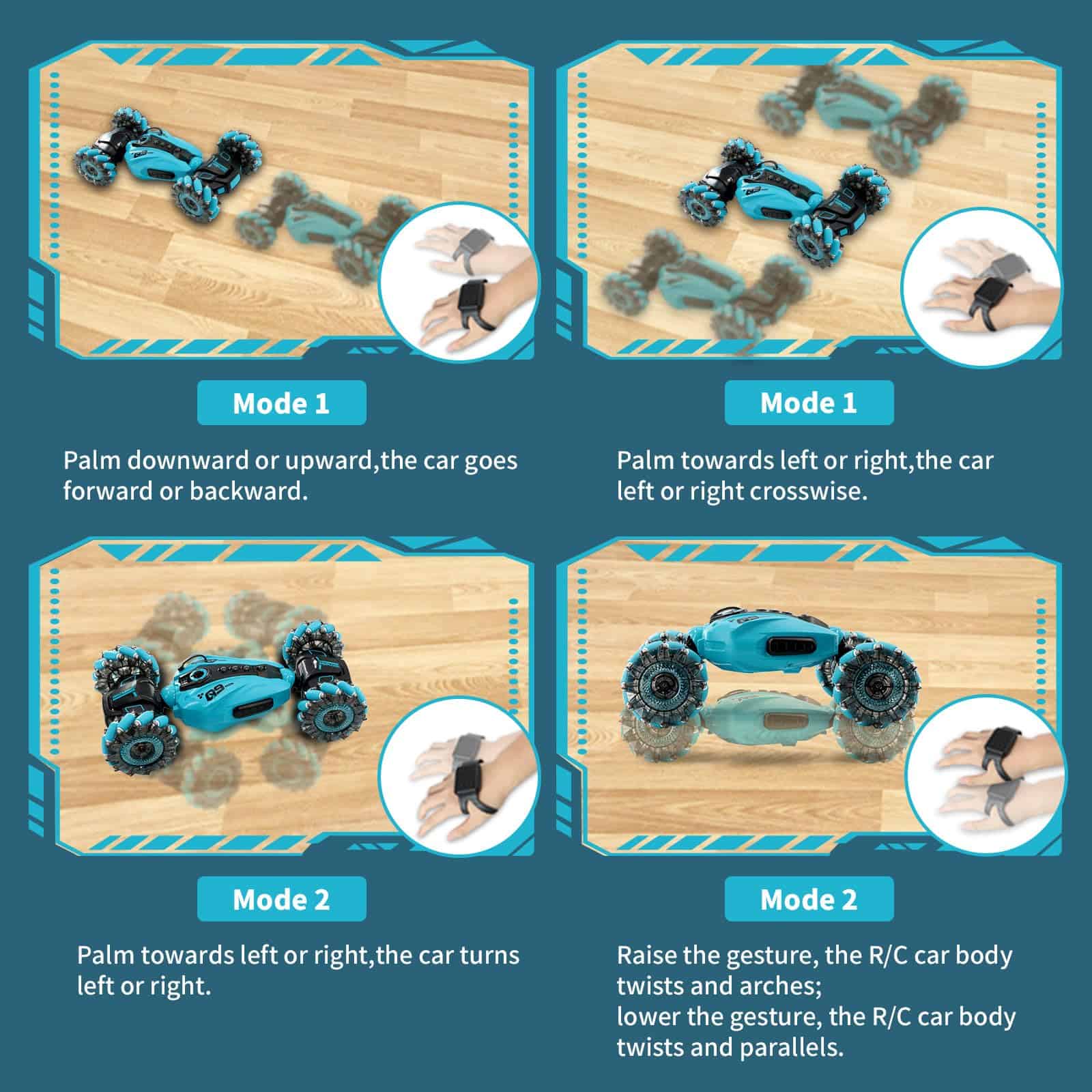 Mode 1

Palm downward or upward,the car goes forward or backward.

Mode 1

Palm towards left or right,the car left or right crosswise.

Mode 2

Palm towards left or right,the car turns left or right.

Mode 2

Raise the gesture, the R/C car body twists and arches;
lower the gesture, the R/C car body twists and parallels.