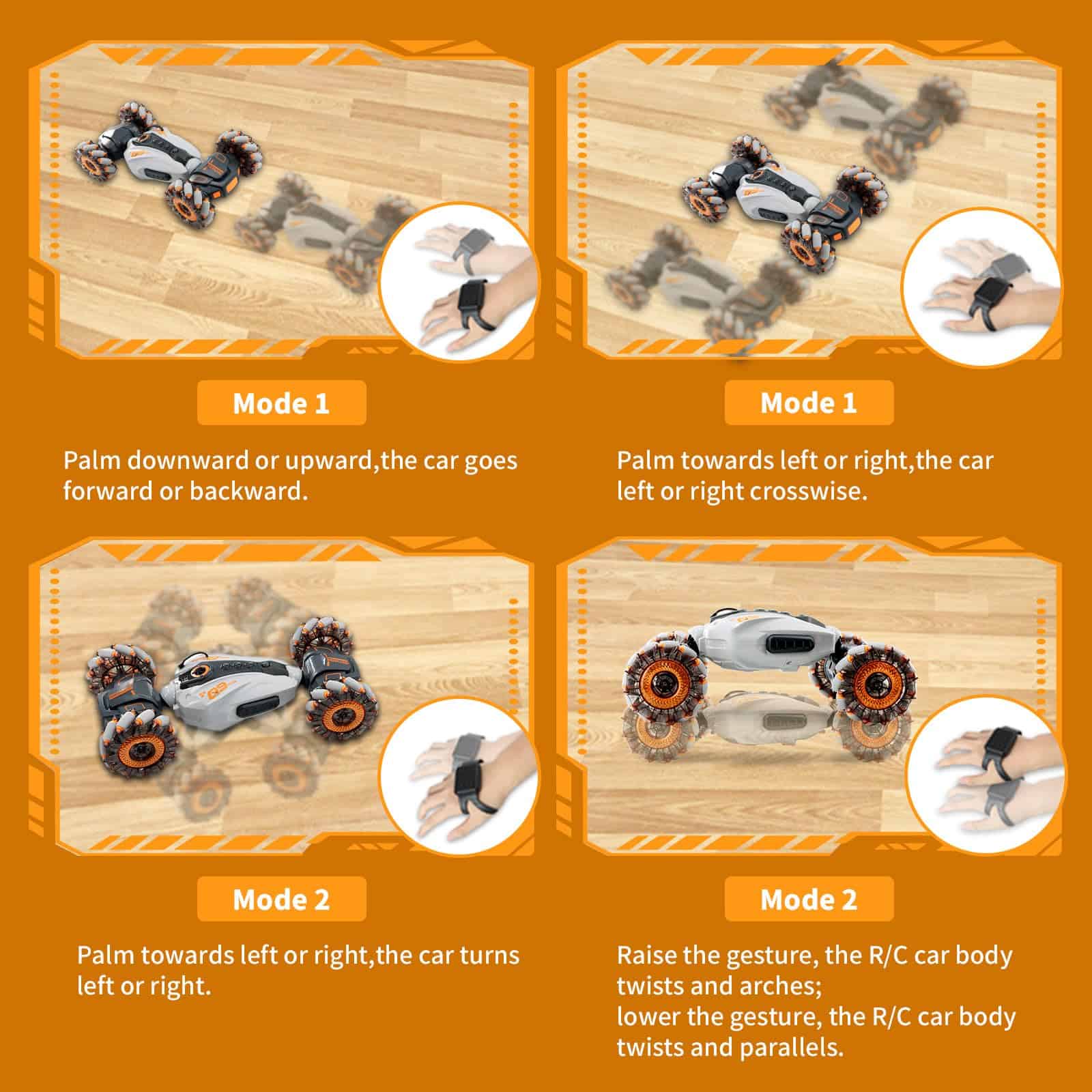 Mode 1

Palm downward or upward,the car goes forward or backward.

Mode 1

Palm towards left or right,the car left or right crosswise.

Mode 2

Palm towards left or right,the car turns left or right.

Mode 2

Raise the gesture, the R/C car body twists and arches;
lower the gesture, the R/C car body twists and parallels.