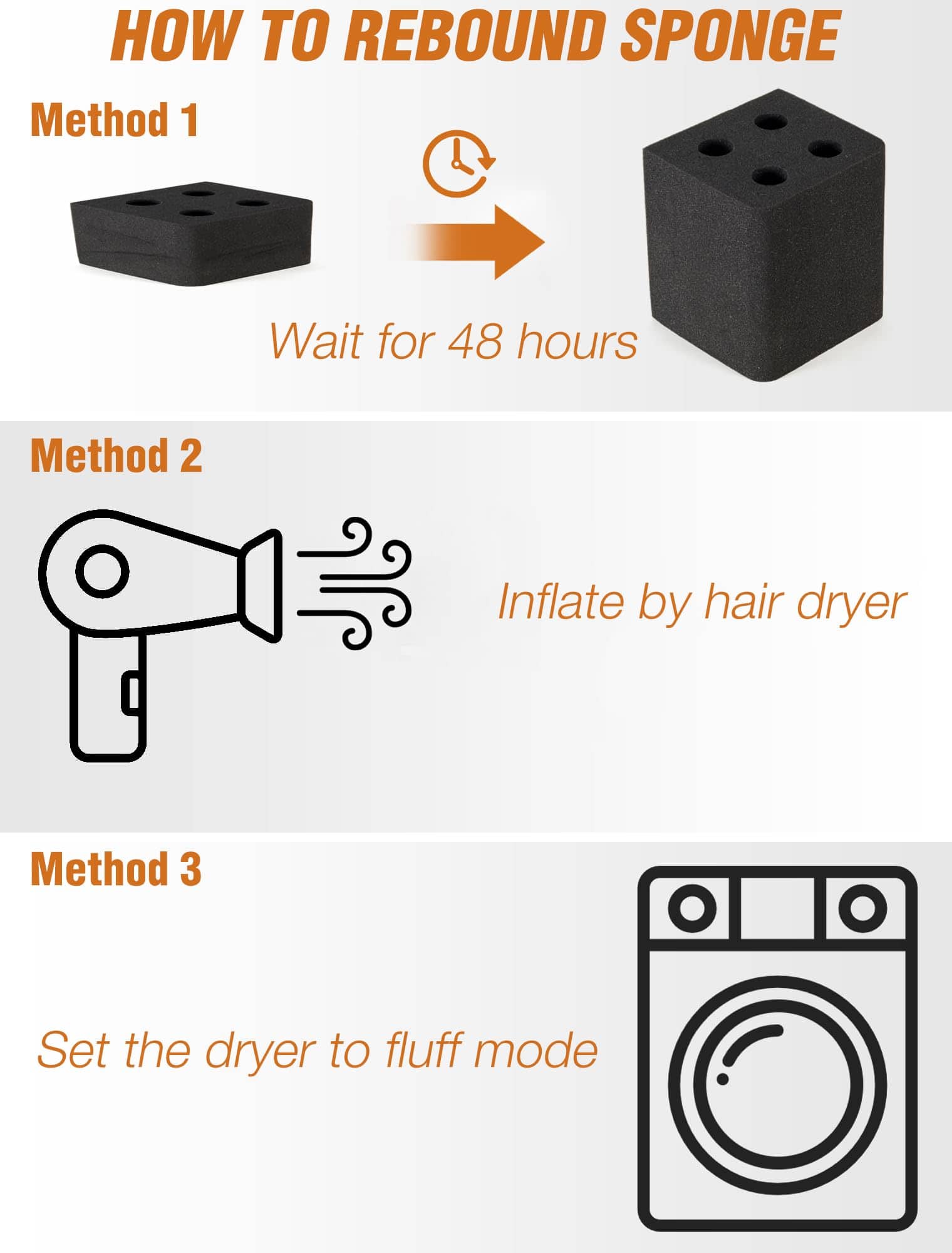 HOW TO REBOUND SPONGE

Method 1

Wait for 48 hours

Method 2

Inflate by hair dryer

Method 3

Set the dryer to fluff mode