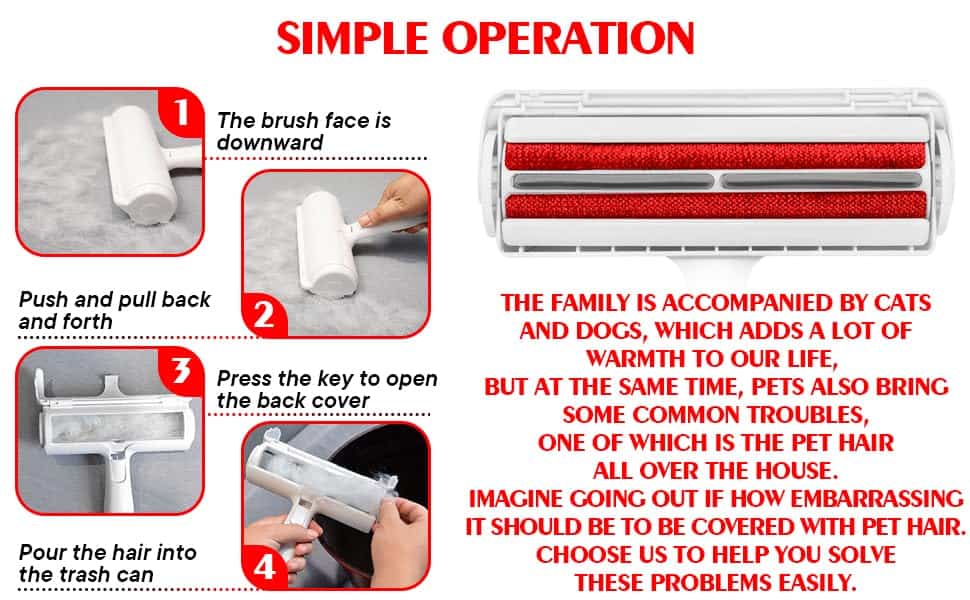 SIMPLE OPERATION

1

The brush face is downward

2

Push and pull back and forth

3

Press the key to open the back cover

4

Pour the hair into the trash can

THE FAMILY IS ACCOMPANIED BY CATS AND DOGS, WHICH ADDS A LOT OF WARMTH TO OUR LIFE, BUT AT THE SAME TIME, PETS ALSO BRING SOME COMMON TROUBLES, ONE OF WHICH IS THE PET HAIR ALL OVER THE HOUSE. IMAGINE GOING OUT IF HOW EMBARRASSING IT SHOULD BE TO BE COVERED WITH PET HAIR. CHOOSE US TO HELP YOU SOLVE THESE PROBLEMS EASILY.