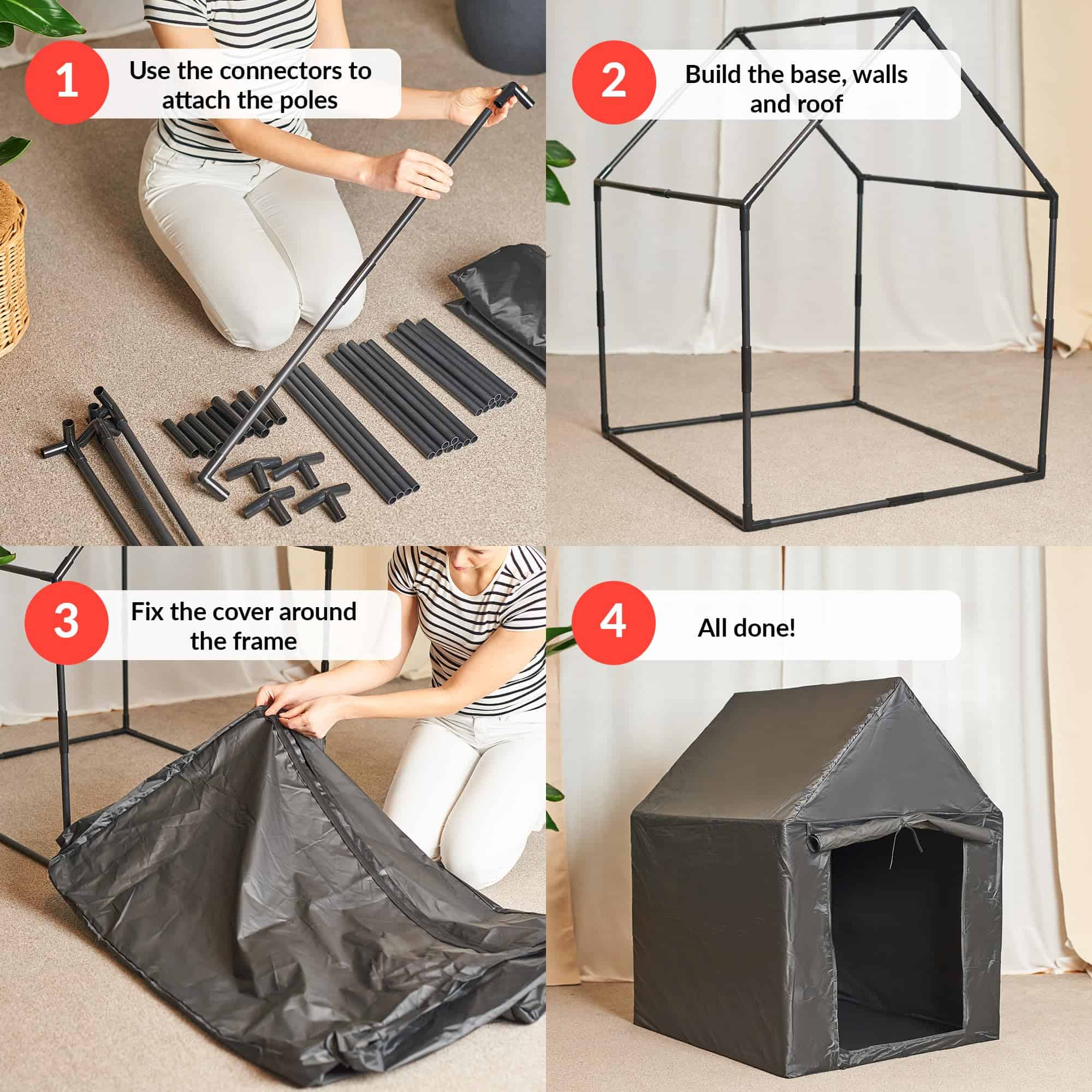 1 Use the connectors to attach the poles

2 Build the base, walls and roof

3 Fix the cover around the frame

4 All done!