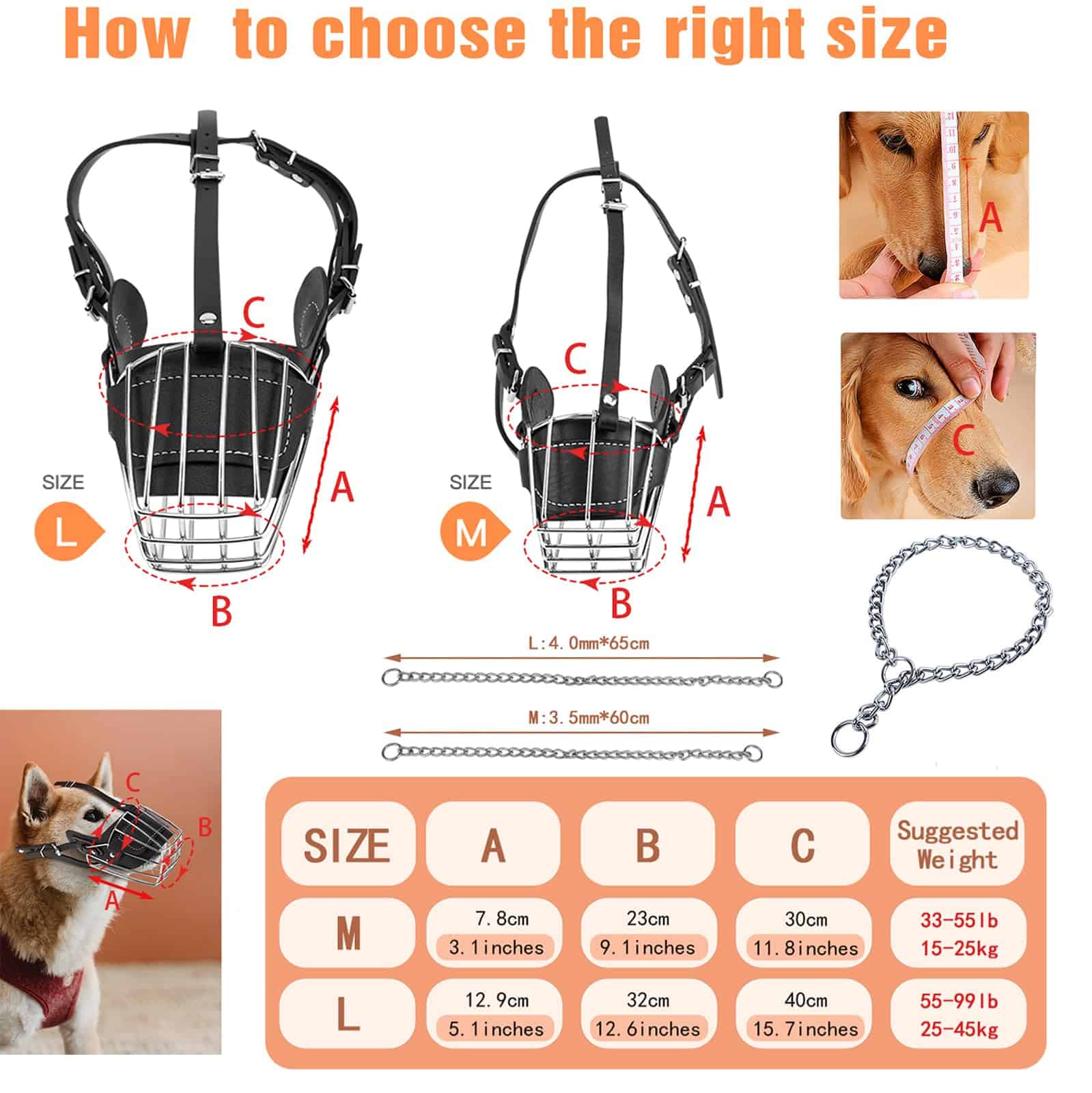 How to choose the right size

C
A
SIZE
L
B

C
A
SIZE
M
B

A

C

L:4.0mm*65cm

M:3.5mm*60cm

C
B
A

| SIZE | A | B | C | Suggested Weight |
|---|---|---|---|---|
| M | 7.8cm 3.1inches | 23cm 9.1inches | 30cm 11.8inches | 33-55lb 15-25kg |
| L | 12.9cm 5.1inches | 32cm 12.6inches | 40cm 15.7inches | 55-99lb 25-45kg |