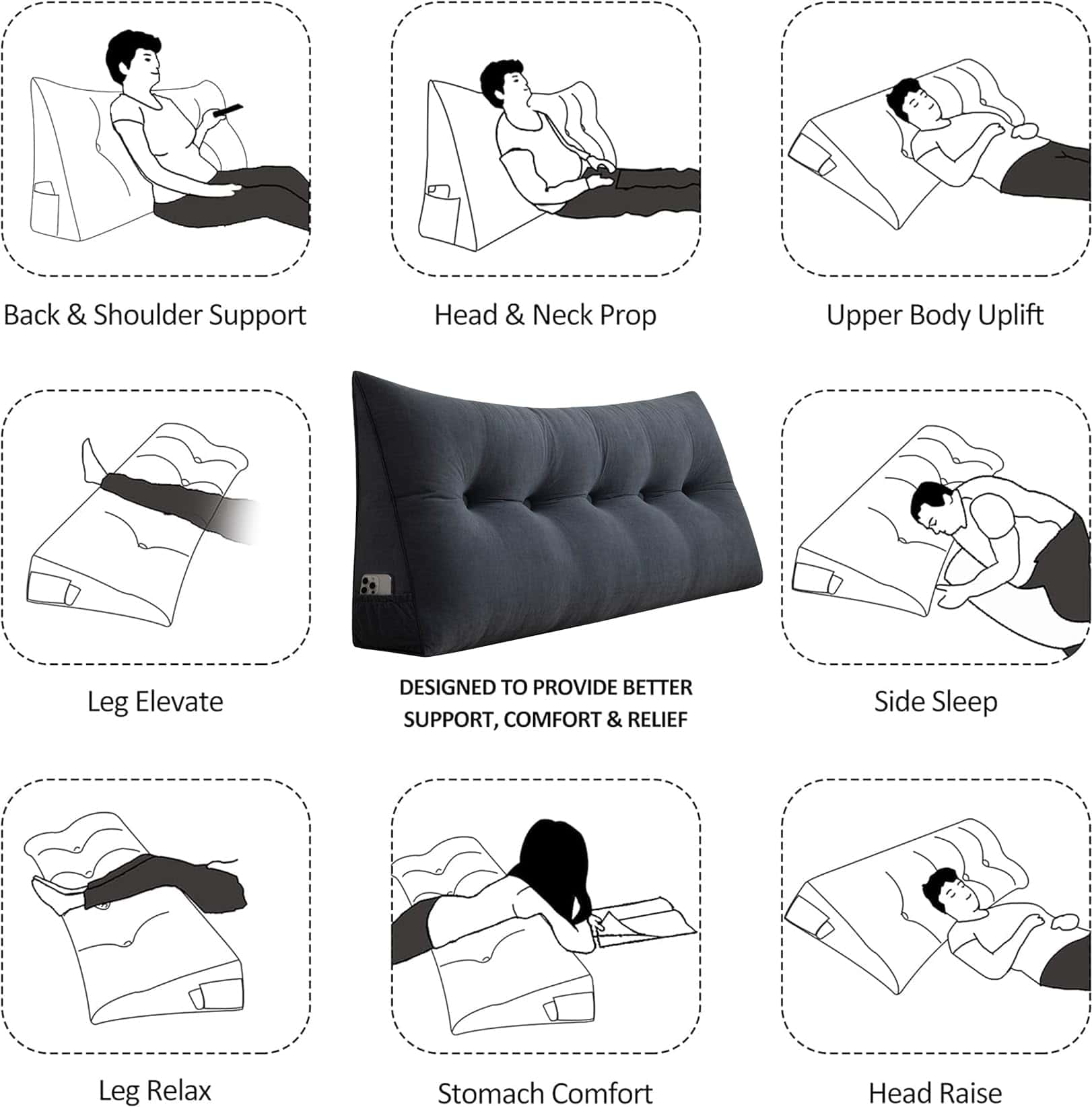 Back & Shoulder Support

Head & Neck Prop

Upper Body Uplift

Leg Elevate

DESIGNED TO PROVIDE BETTER SUPPORT, COMFORT & RELIEF

Side Sleep

Leg Relax

Stomach Comfort

Head Raise