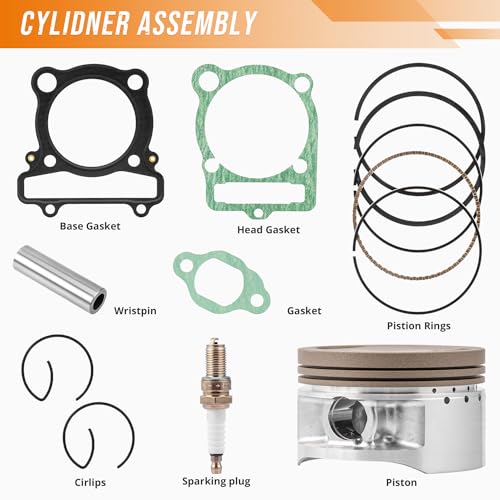 CYLIDNER ASSEMBLY

Base Gasket

Head Gasket

Wristpin

Gasket

Pistion Rings

Cirlips

Sparking plug

Piston