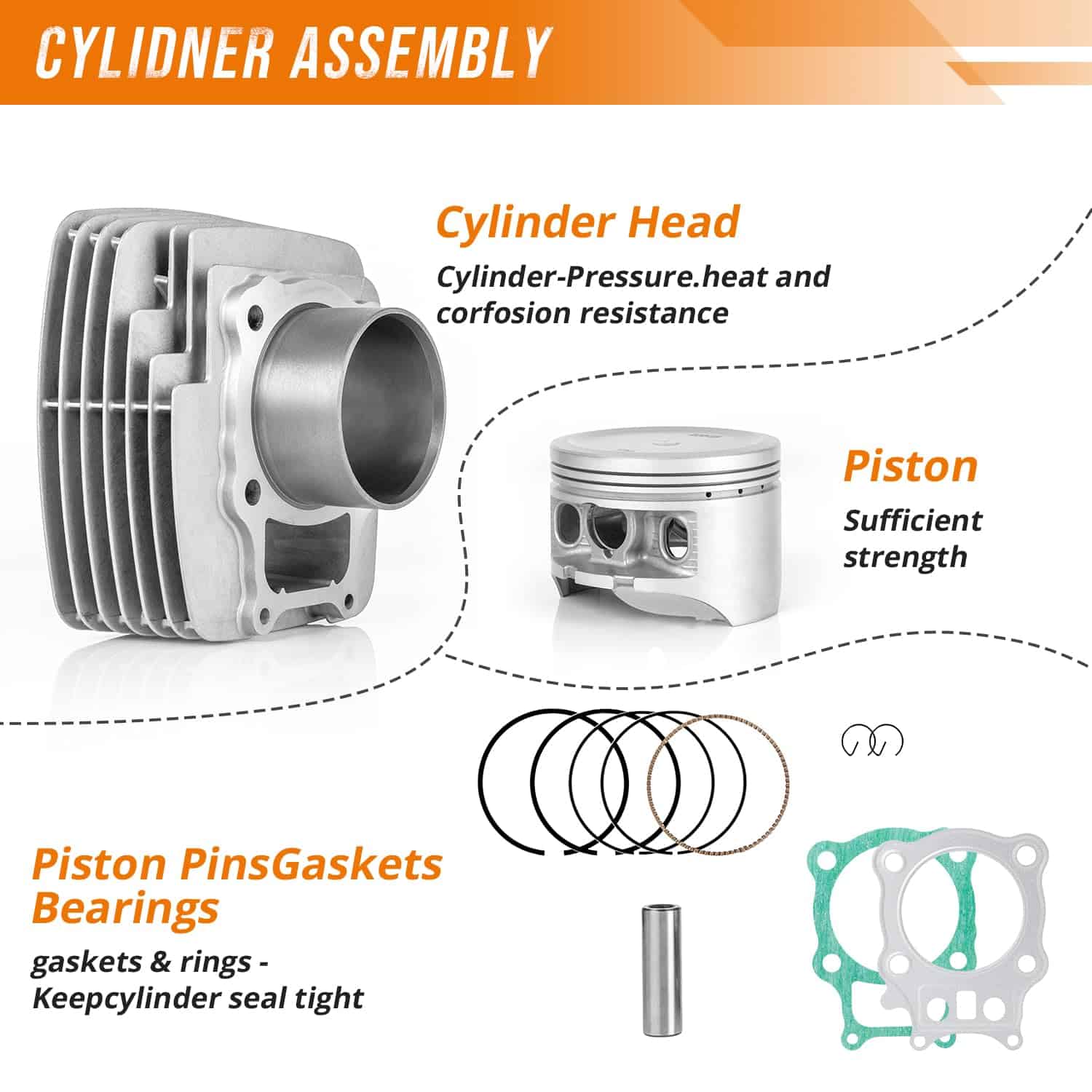 CYLIDNER ASSEMBLY

Cylinder Head

Cylinder-Pressure.heat and corfosion resistance

Piston

Sufficient strength

Piston PinsGaskets Bearings

gaskets & rings - Keepcylinder seal tight