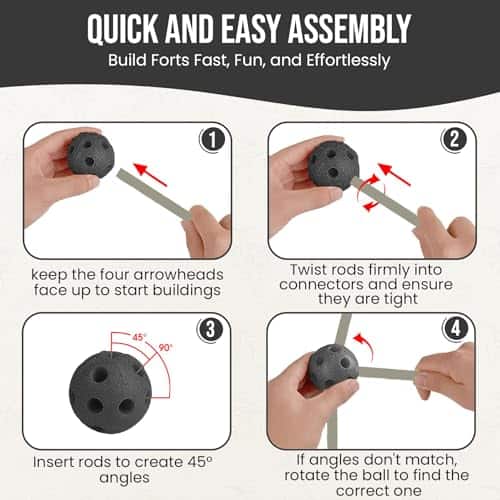 QUICK AND EASY ASSEMBLY
Build Forts Fast, Fun, and Effortlessly

1

keep the four arrowheads face up to start buildings

2

Twist rods firmly into connectors and ensure they are tight

3

45°

90°

Insert rods to create 45° angles

4

If angles don't match, rotate the ball to find the correct one