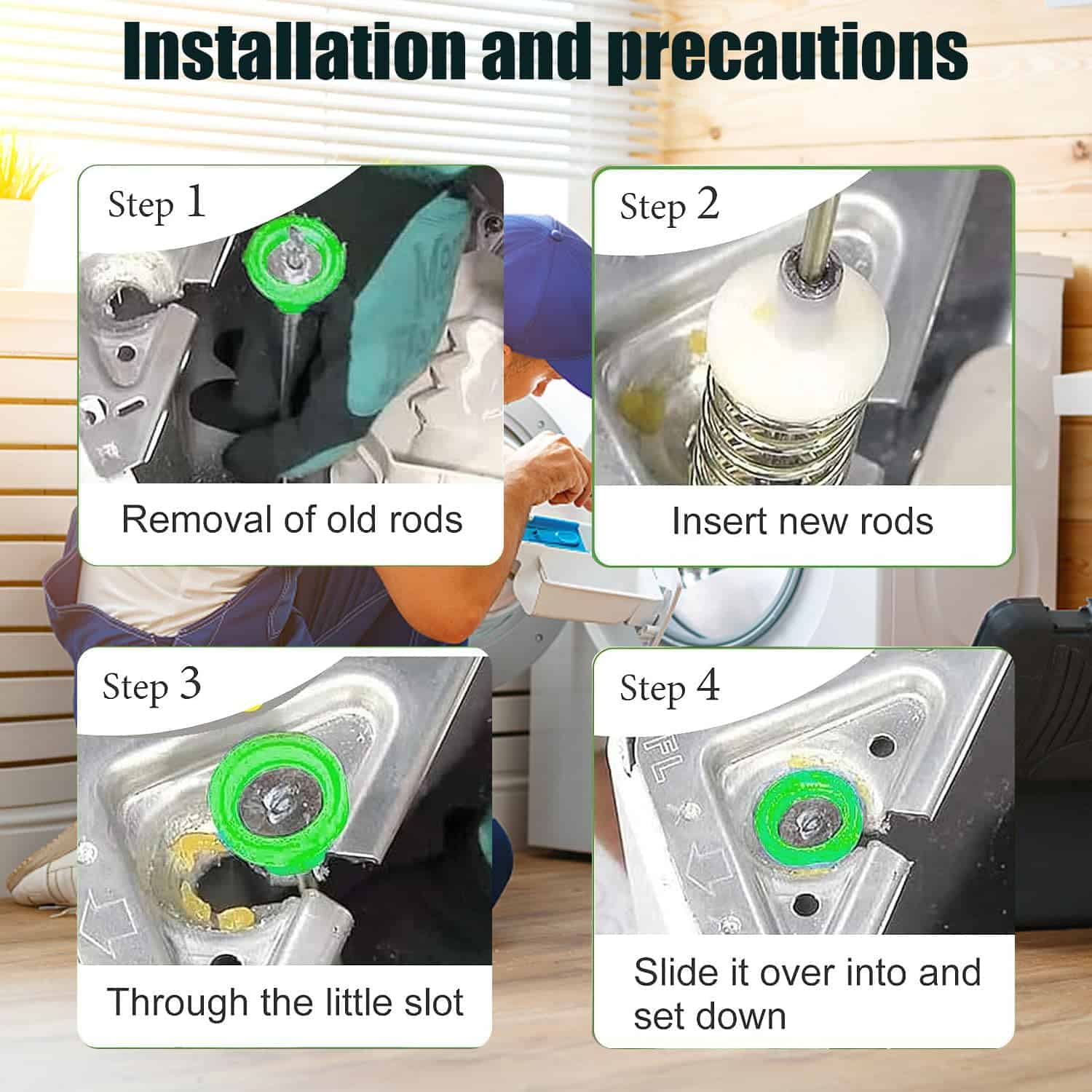 Installation and precautions

Step 1

Removal of old rods

Step 2

Insert new rods

Step 3

Through the little slot

Step 4

Slide it over into and set down