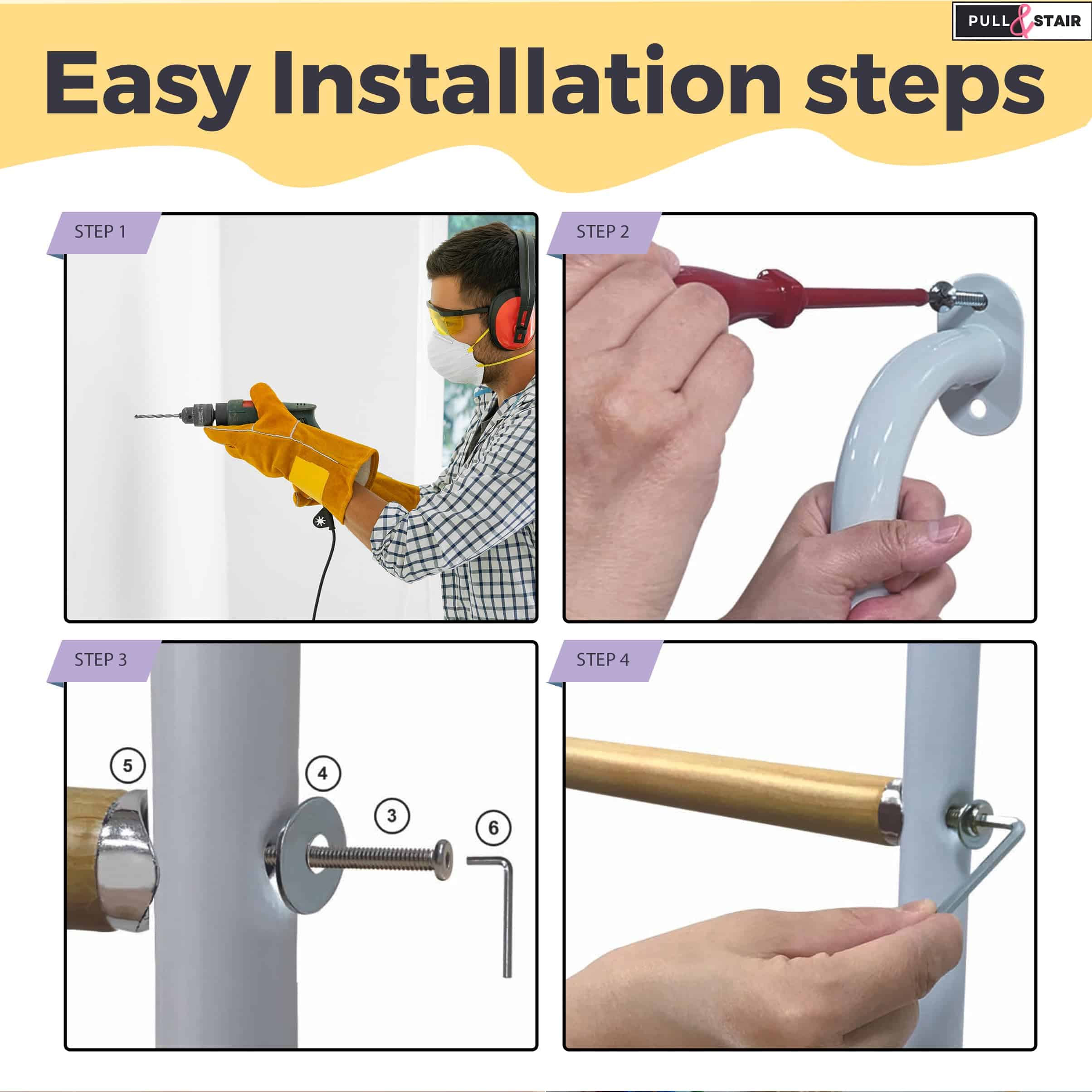 PULL & STAIR

Easy Installation steps

STEP 1

STEP 2

STEP 3

5

4

3

6

STEP 4