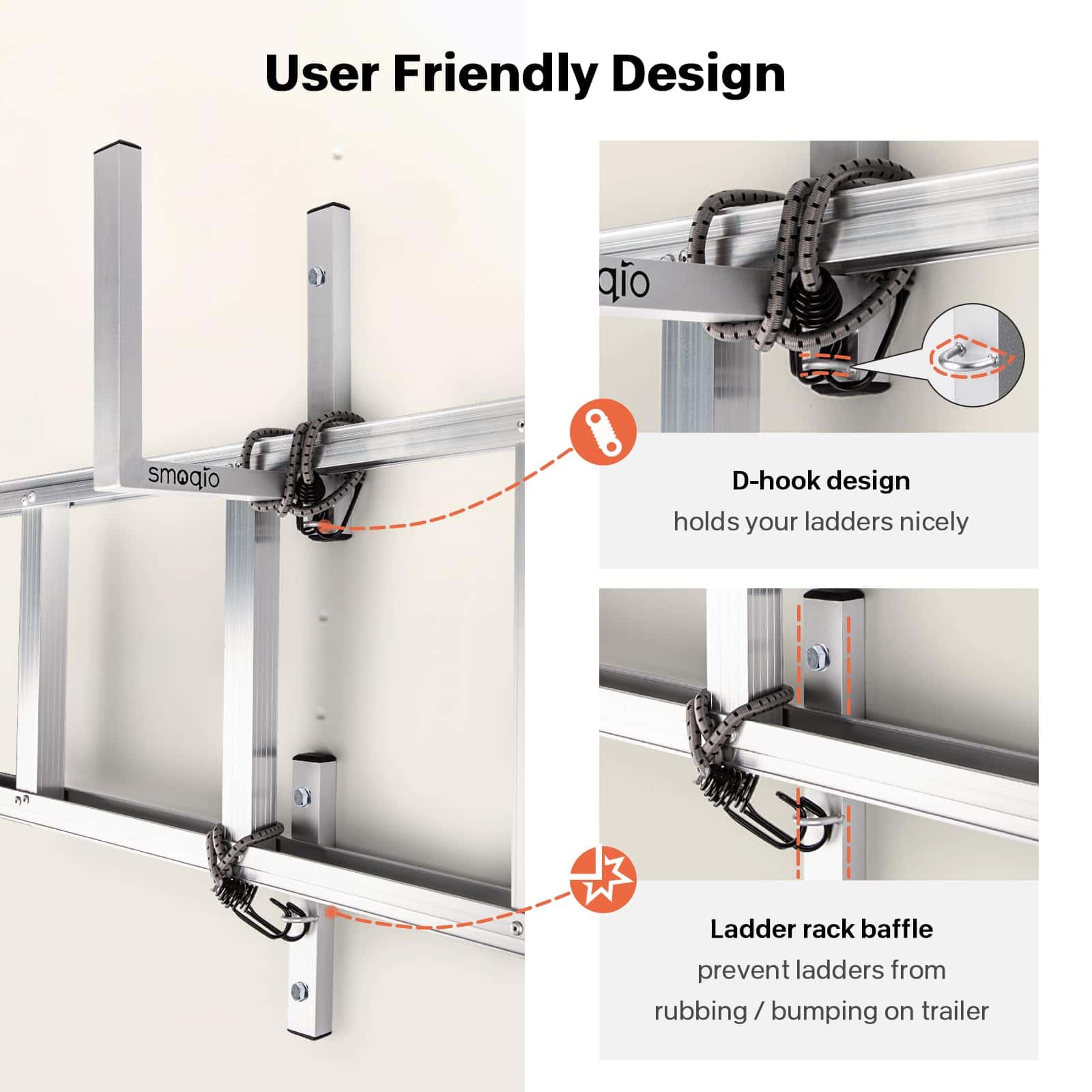 User Friendly Design

smoqio

qio

D-hook design
holds your ladders nicely

Ladder rack baffle
prevent ladders from rubbing / bumping on trailer