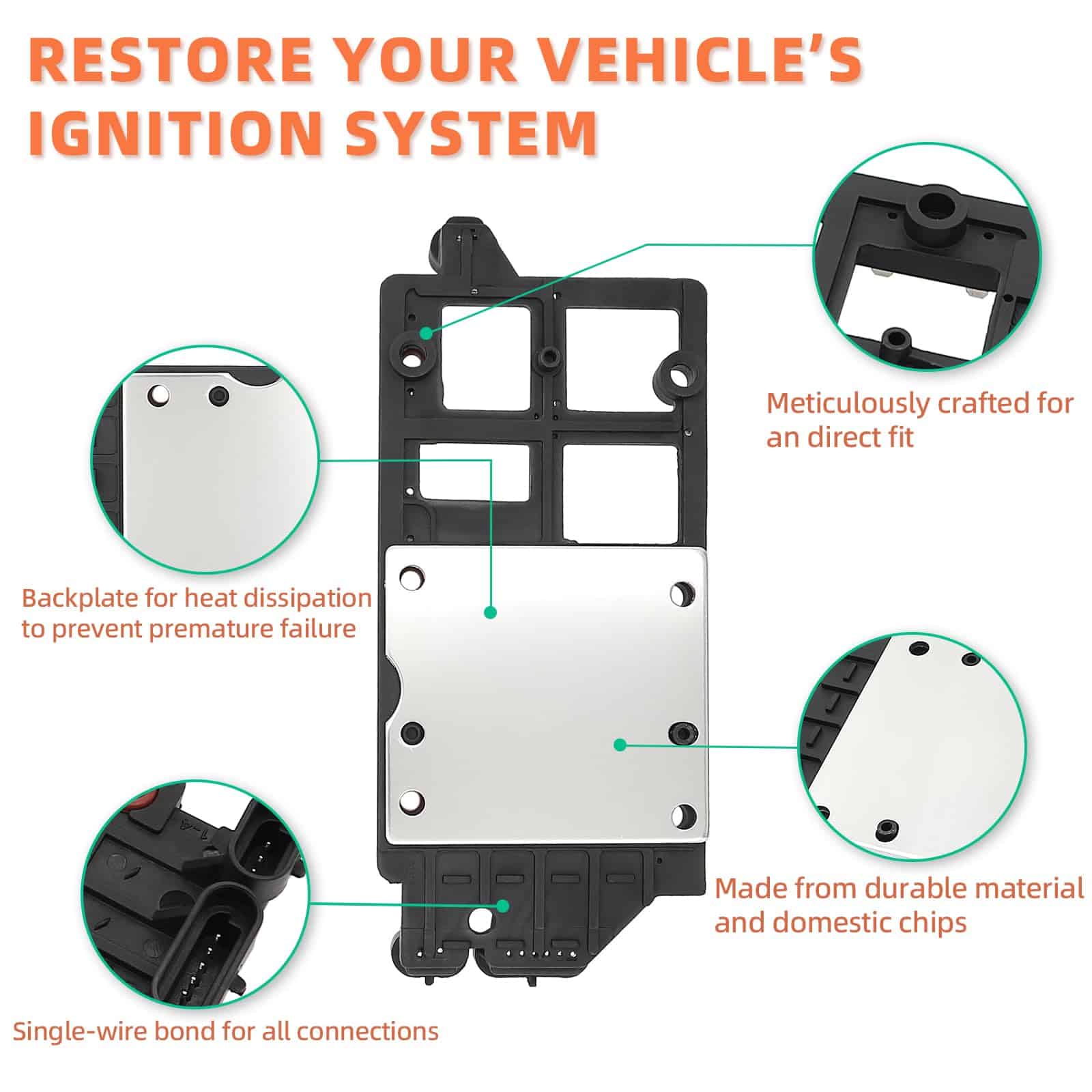 RESTORE YOUR VEHICLE'S IGNITION SYSTEM

Meticulously crafted for an direct fit

Backplate for heat dissipation to prevent premature failure

Made from durable material and domestic chips

Single-wire bond for all connections