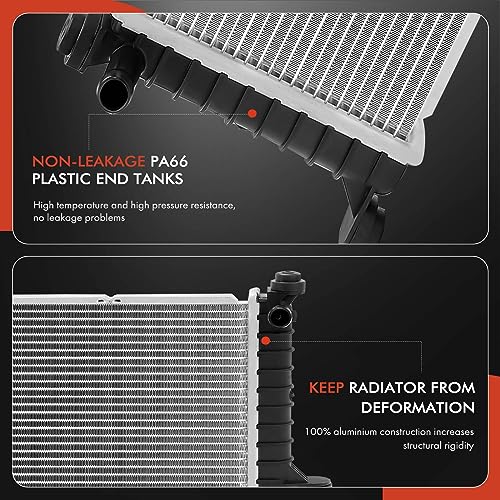 NON-LEAKAGE PA66 PLASTIC END TANKS

High temperature and high pressure resistance, no leakage problems

KEEP RADIATOR FROM DEFORMATION

100% aluminium construction increases structural rigidity