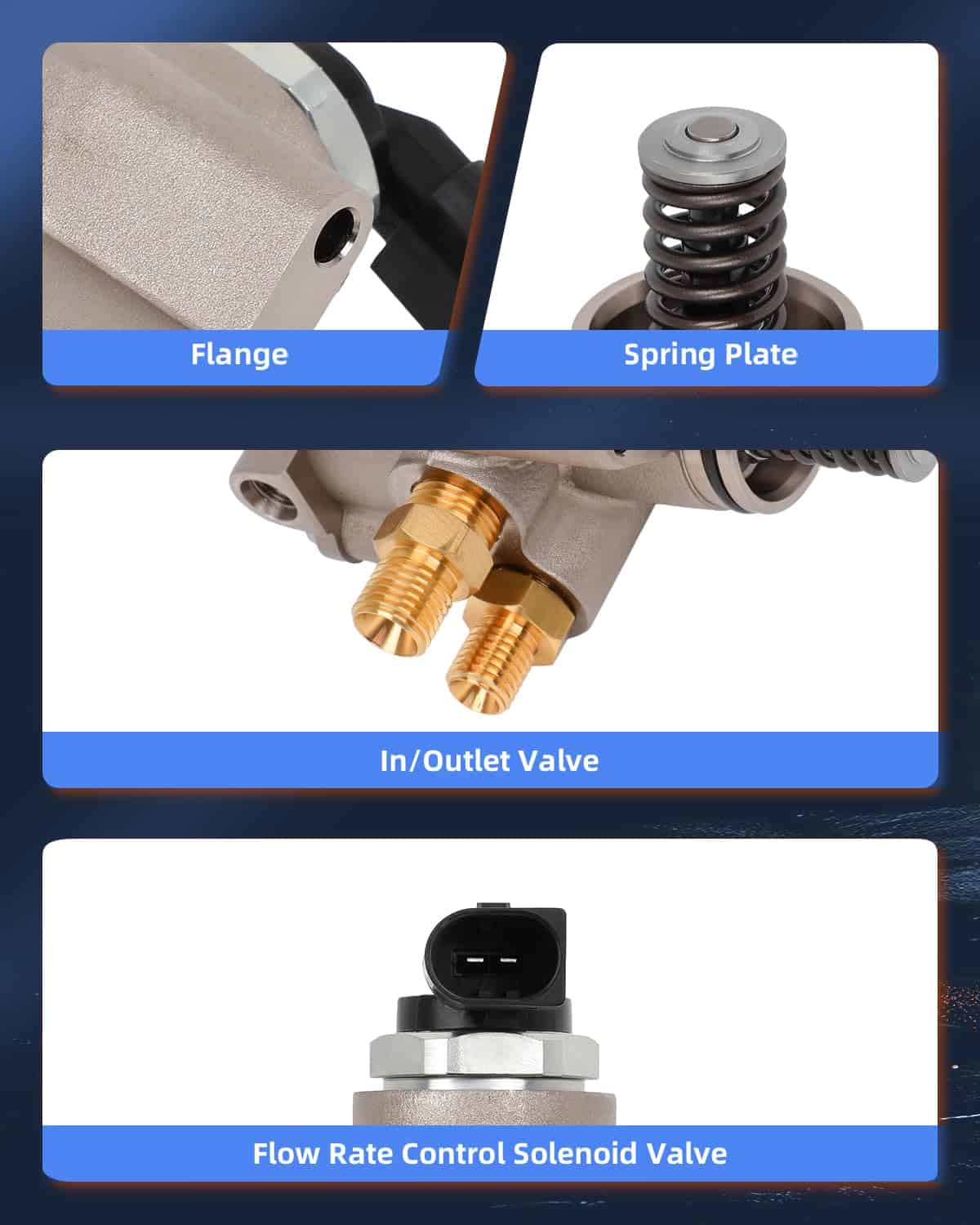 Flange

Spring Plate

In/Outlet Valve

Flow Rate Control Solenoid Valve