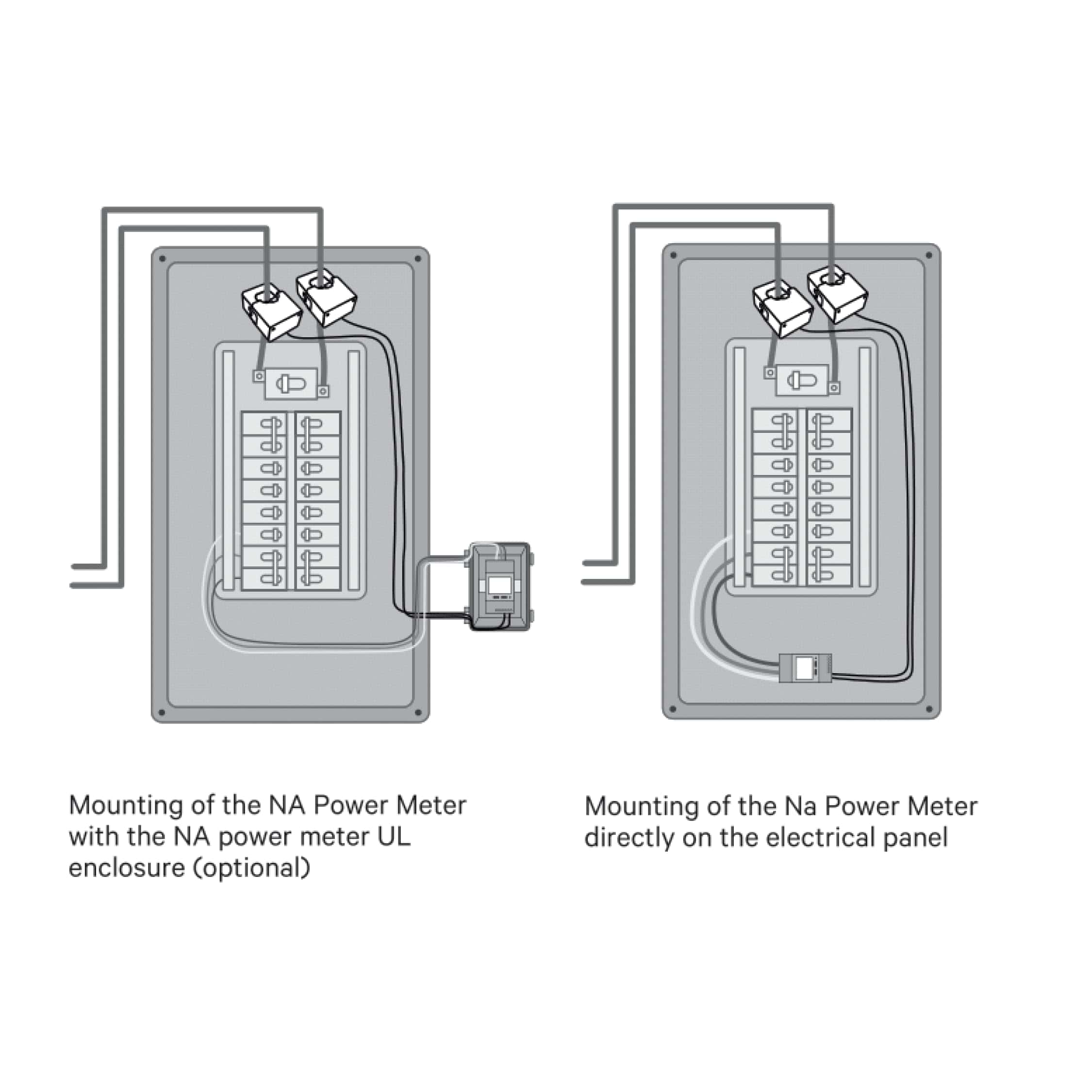 Mounting of the NA Power Meter with the NA power meter UL enclosure (optional)

Mounting of the Na Power Meter directly on the electrical panel