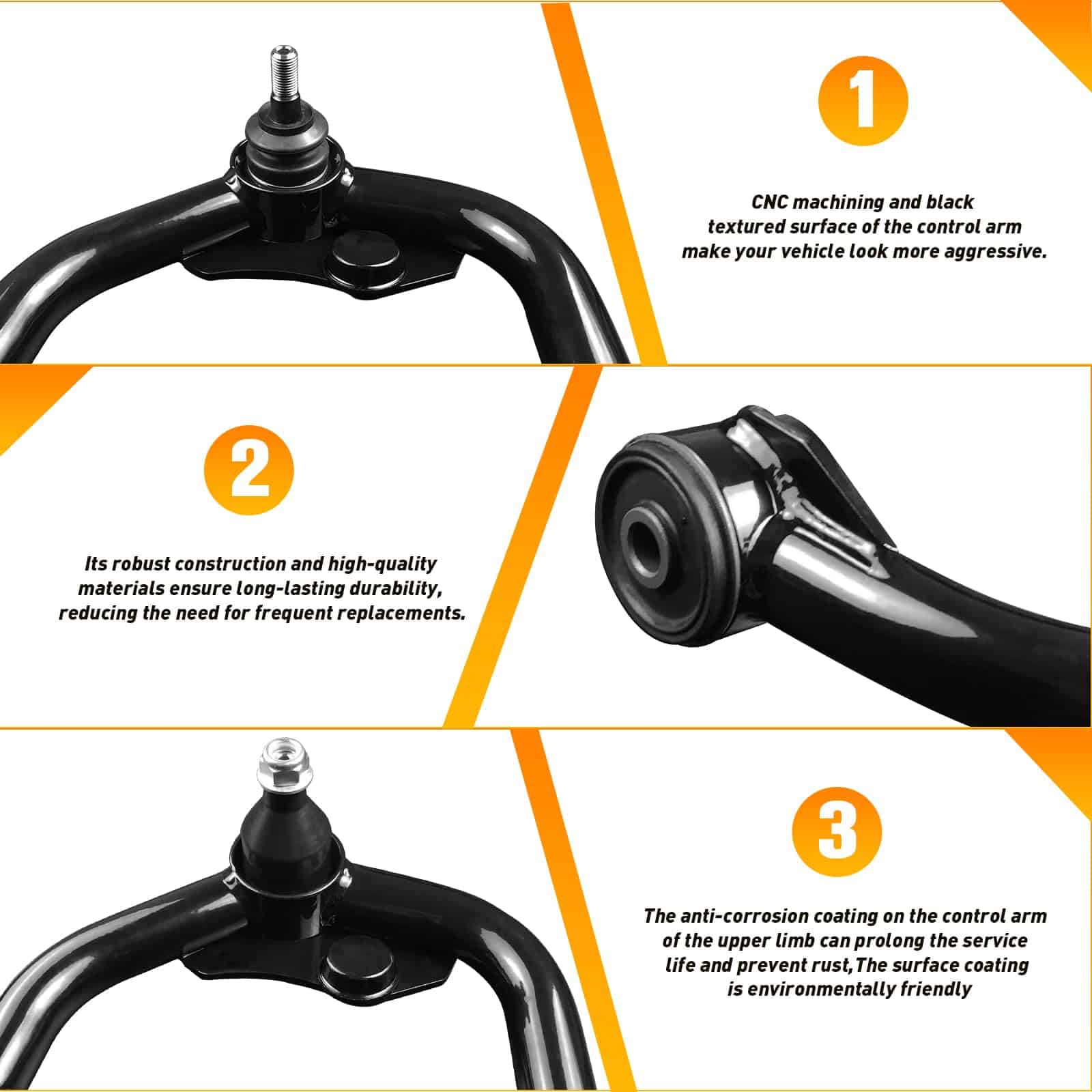 1

CNC machining and black textured surface of the control arm make your vehicle look more aggressive.

2

Its robust construction and high-quality materials ensure long-lasting durability, reducing the need for frequent replacements.

3

The anti-corrosion coating on the control arm of the upper limb can prolong the service life and prevent rust,The surface coating is environmentally friendly