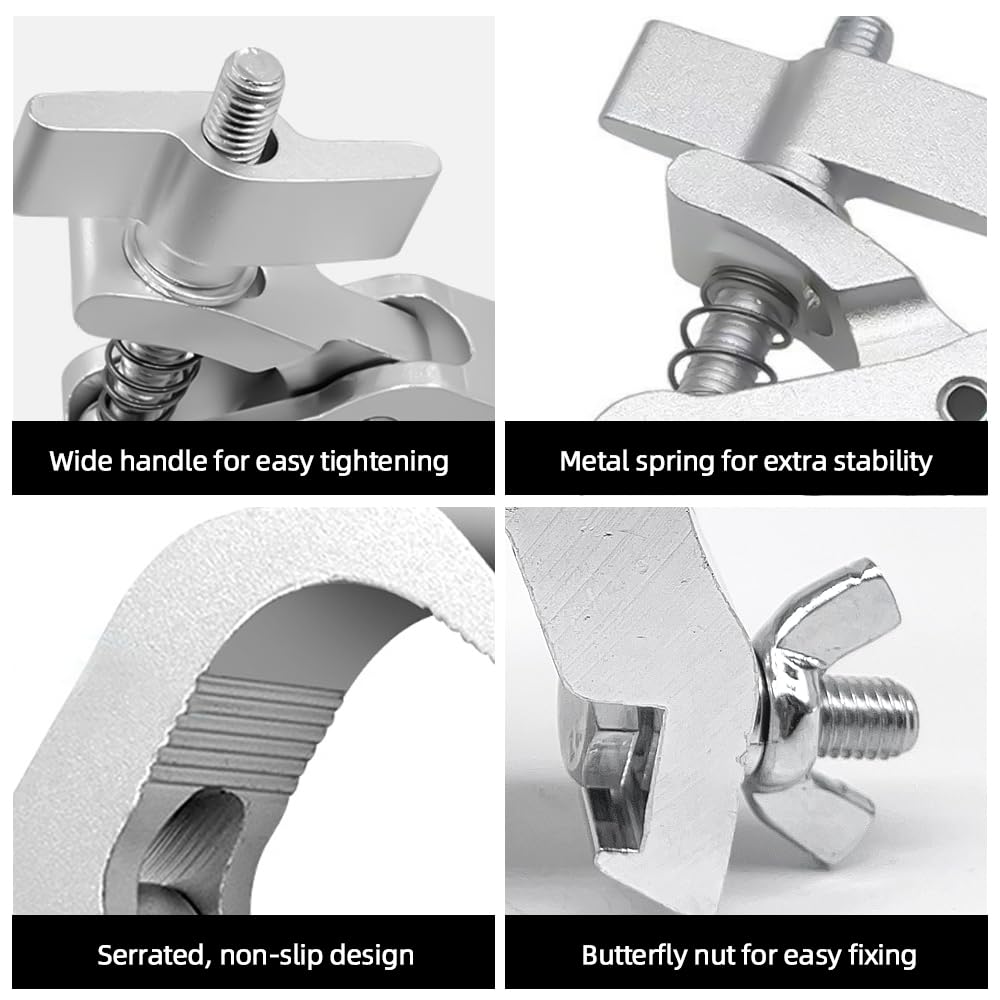 Wide handle for easy tightening

Metal spring for extra stability

Serrated, non-slip design

Butterfly nut for easy fixing