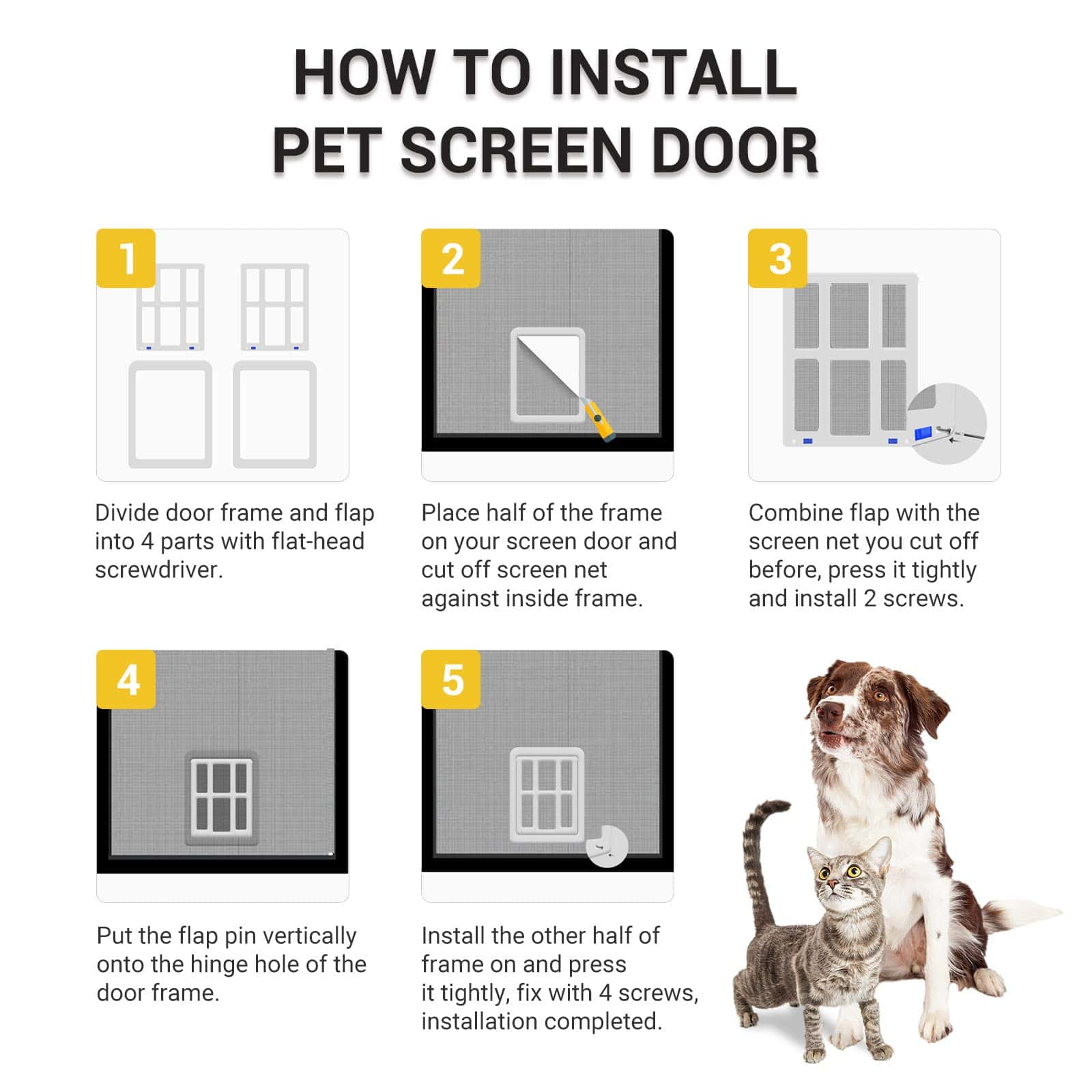 HOW TO INSTALL
PET SCREEN DOOR

1

Divide door frame and flap into 4 parts with flat-head screwdriver.

2

Place half of the frame on your screen door and cut off screen net against inside frame.

3

Combine flap with the screen net you cut off before, press it tightly and install 2 screws.

4

Put the flap pin vertically onto the hinge hole of the door frame.

5

Install the other half of frame on and press it tightly, fix with 4 screws, installation completed.