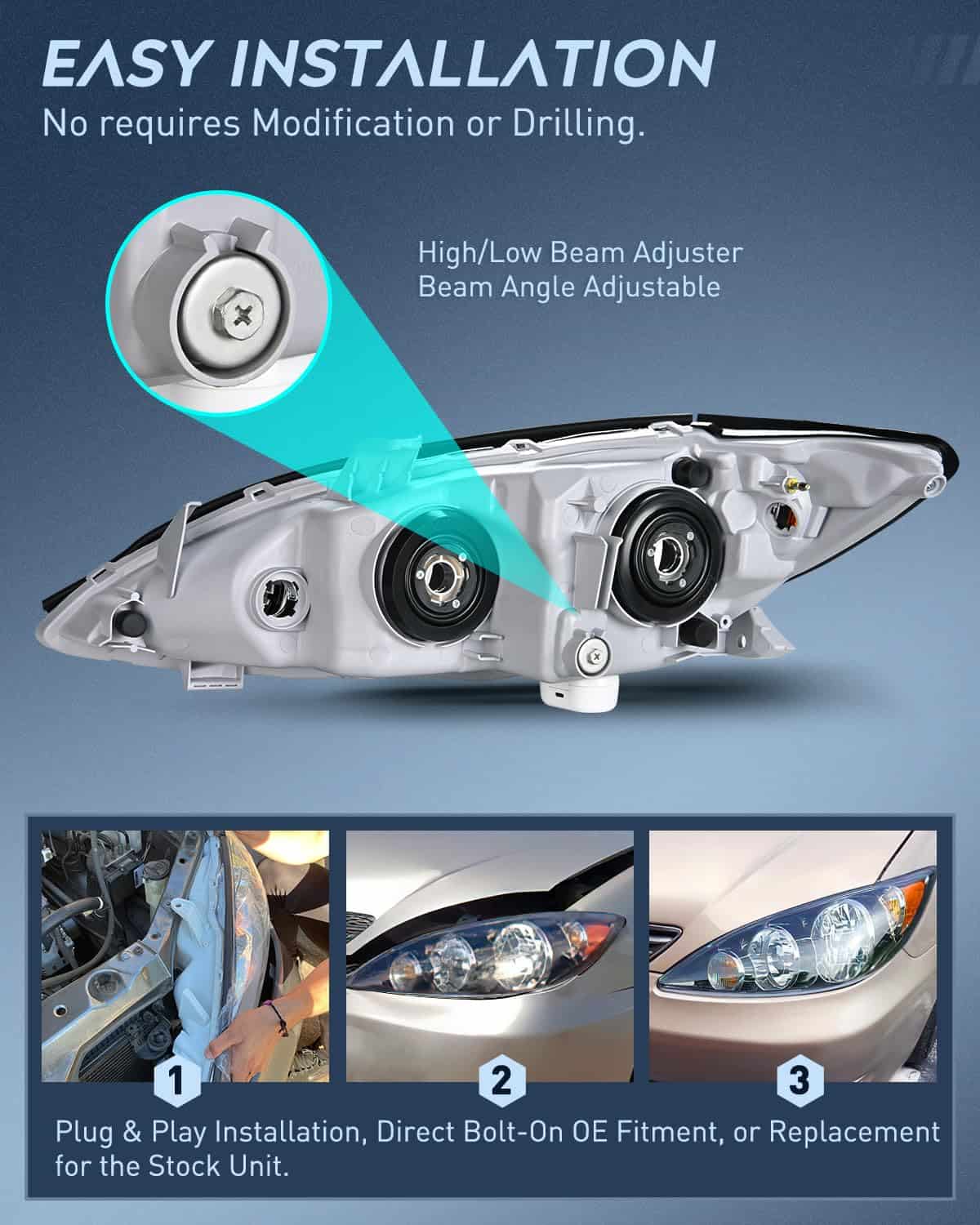 EASY INSTALLATION
No requires Modification or Drilling.

High/Low Beam Adjuster
Beam Angle Adjustable

1

2

3

Plug & Play Installation, Direct Bolt-On OE Fitment, or Replacement for the Stock Unit.