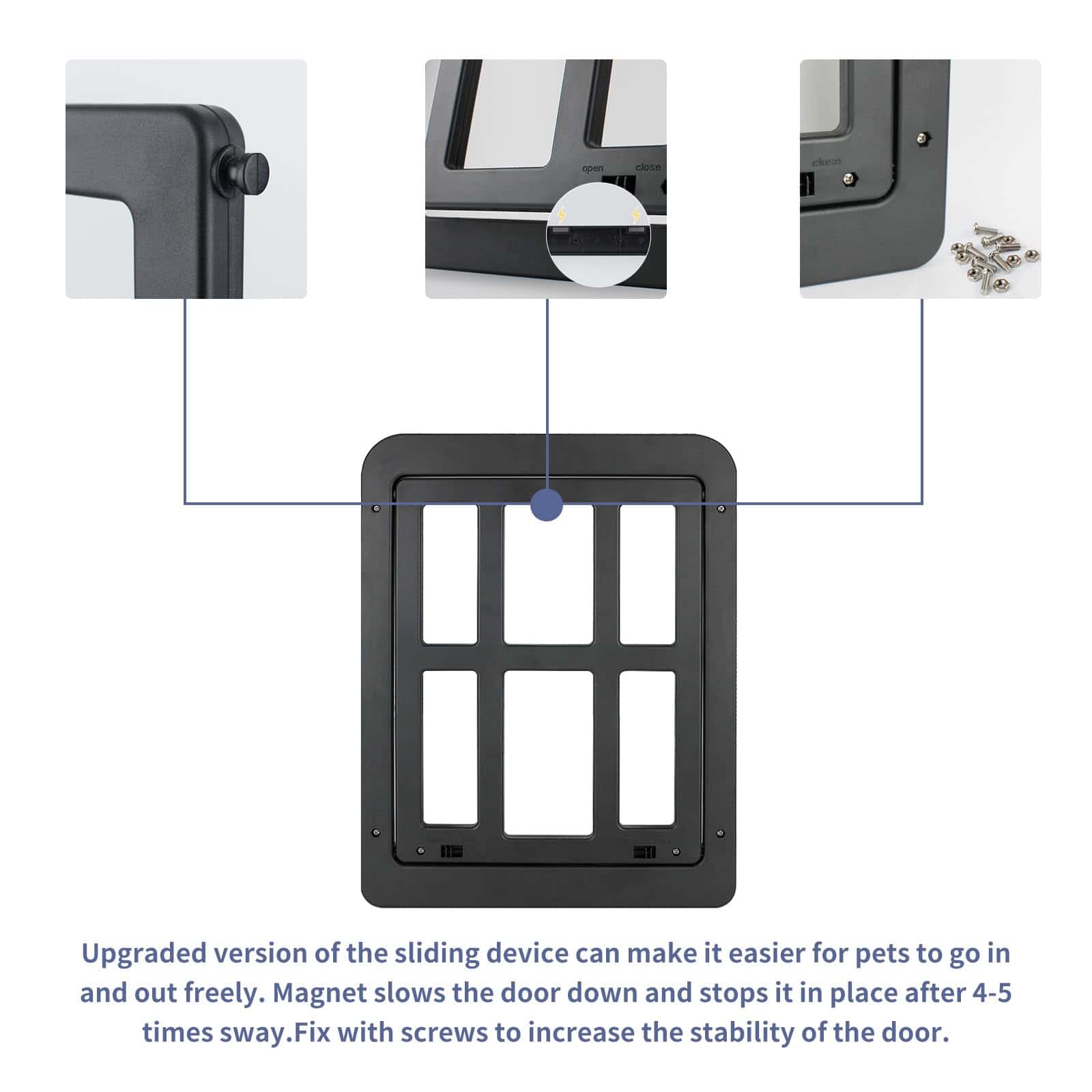 open close

close

Upgraded version of the sliding device can make it easier for pets to go in and out freely. Magnet slows the door down and stops it in place after 4-5 times sway.Fix with screws to increase the stability of the door.