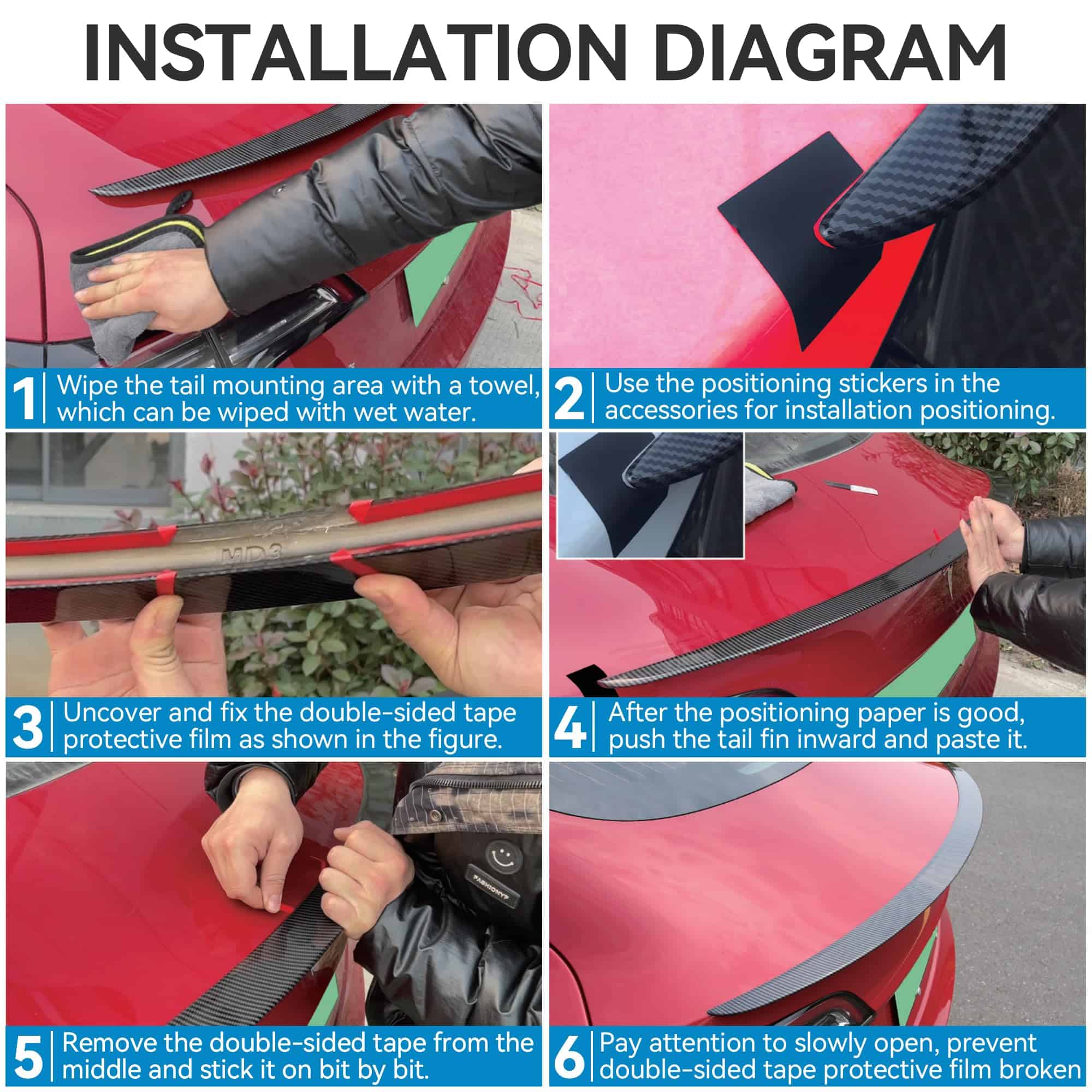 INSTALLATION DIAGRAM

1 Wipe the tail mounting area with a towel, which can be wiped with wet water.

2 Use the positioning stickers in the accessories for installation positioning.

MD3

3 Uncover and fix the double-sided tape protective film as shown in the figure.

4 After the positioning paper is good, push the tail fin inward and paste it.

FASHIONYF

5 Remove the double-sided tape from the middle and stick it on bit by bit.

6 Pay attention to slowly open, prevent double-sided tape protective film broken