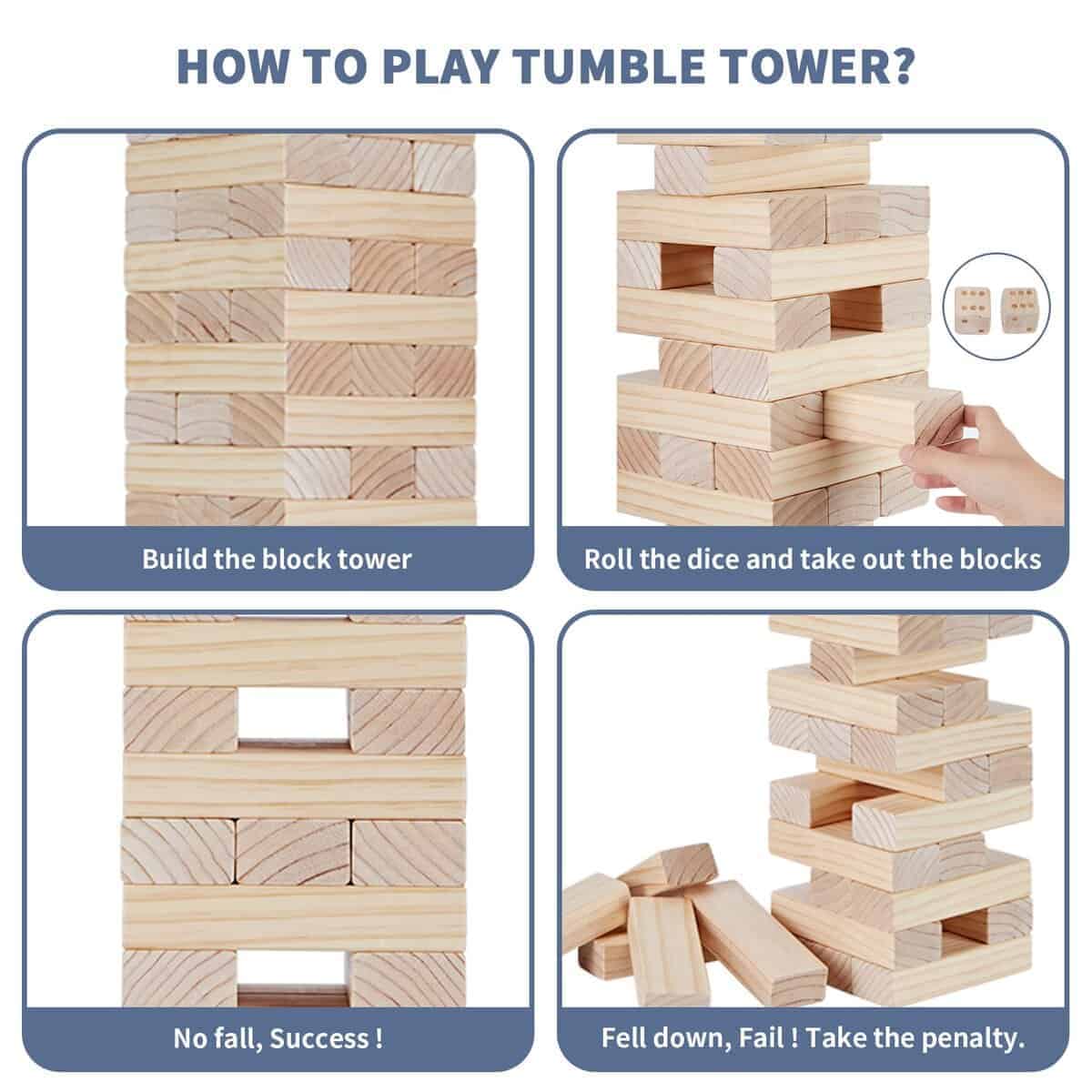 HOW TO PLAY TUMBLE TOWER?

Build the block tower

Roll the dice and take out the blocks

No fall, Success !

Fell down, Fail ! Take the penalty.