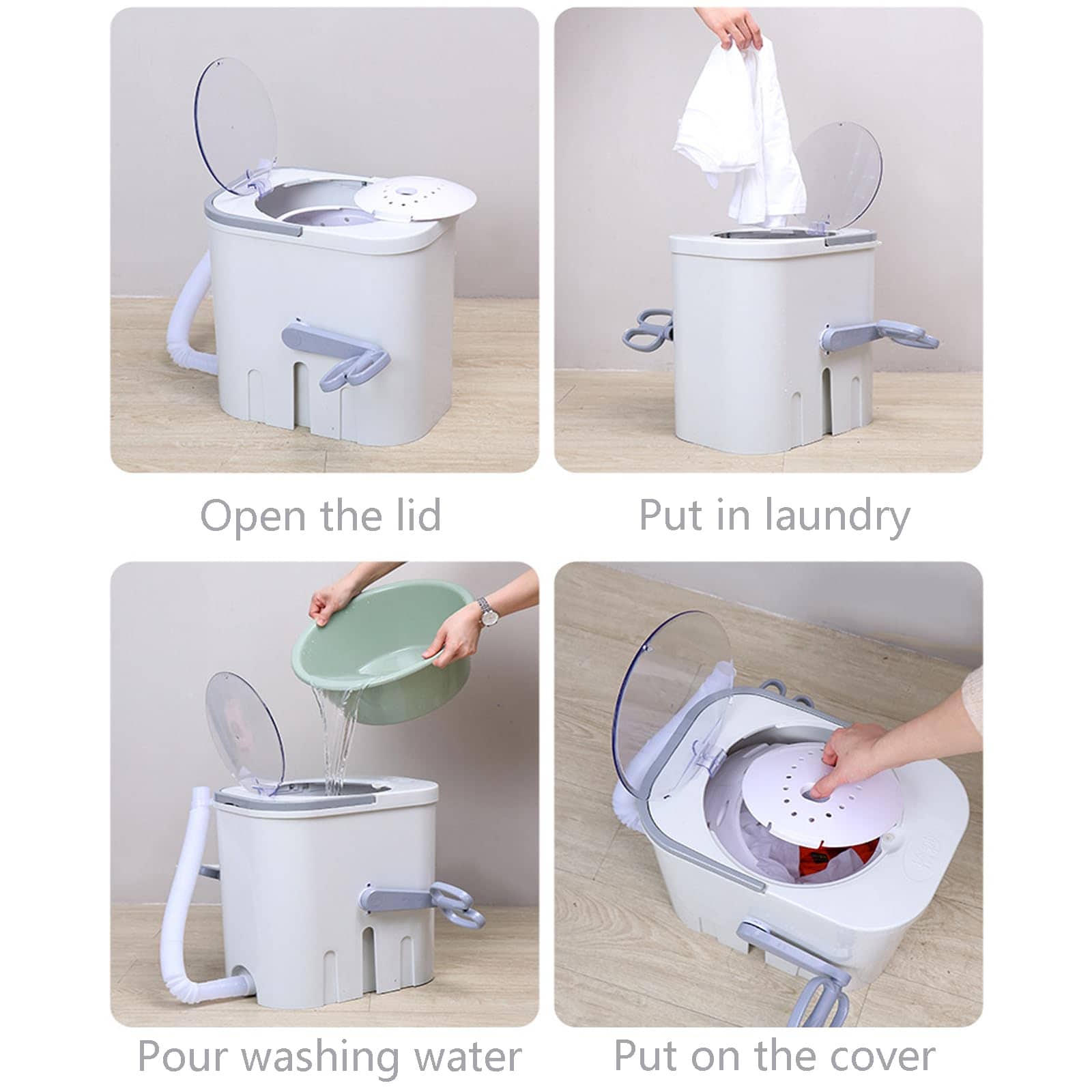 Open the lid

Put in laundry

Pour washing water

Put on the cover