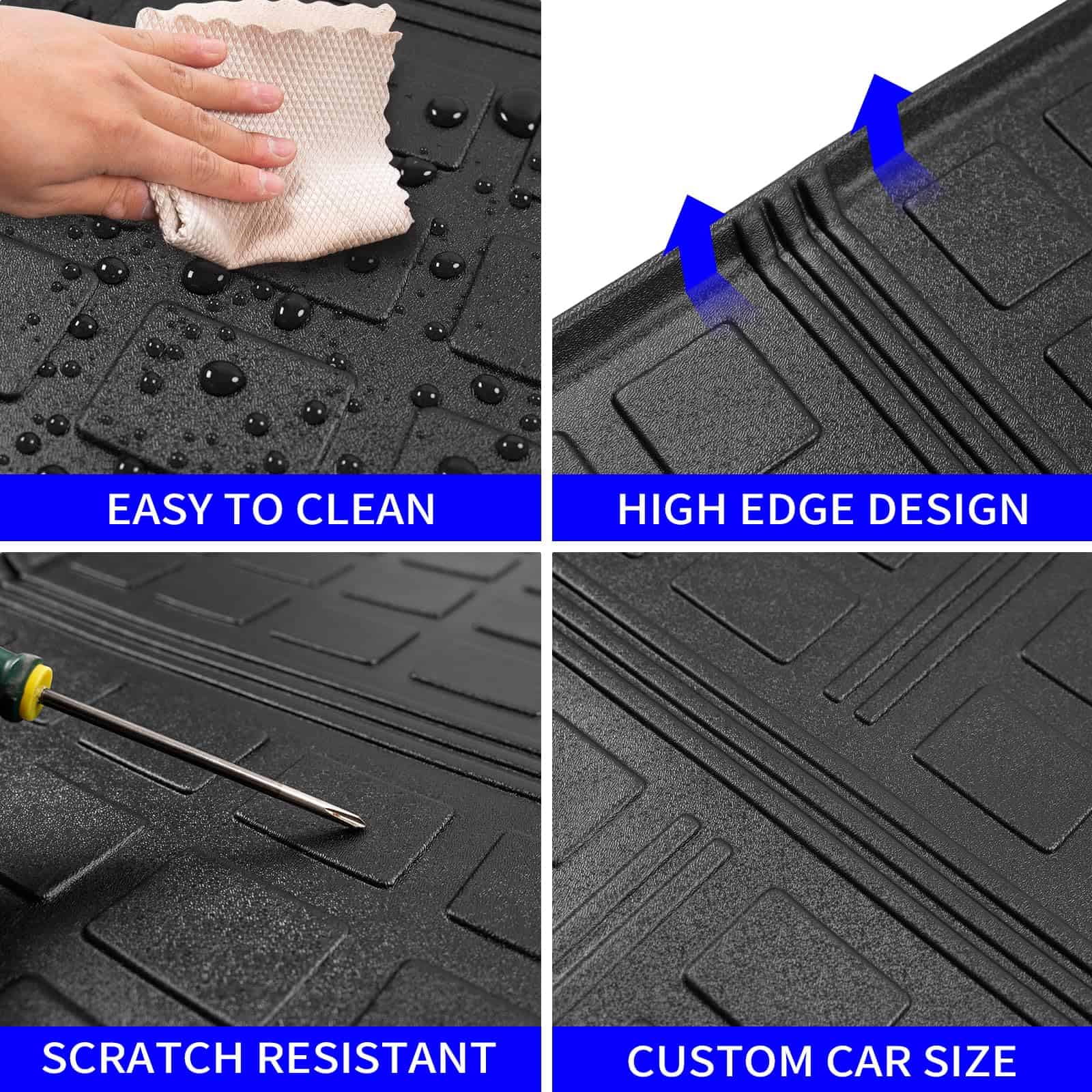 EASY TO CLEAN

HIGH EDGE DESIGN

SCRATCH RESISTANT

CUSTOM CAR SIZE