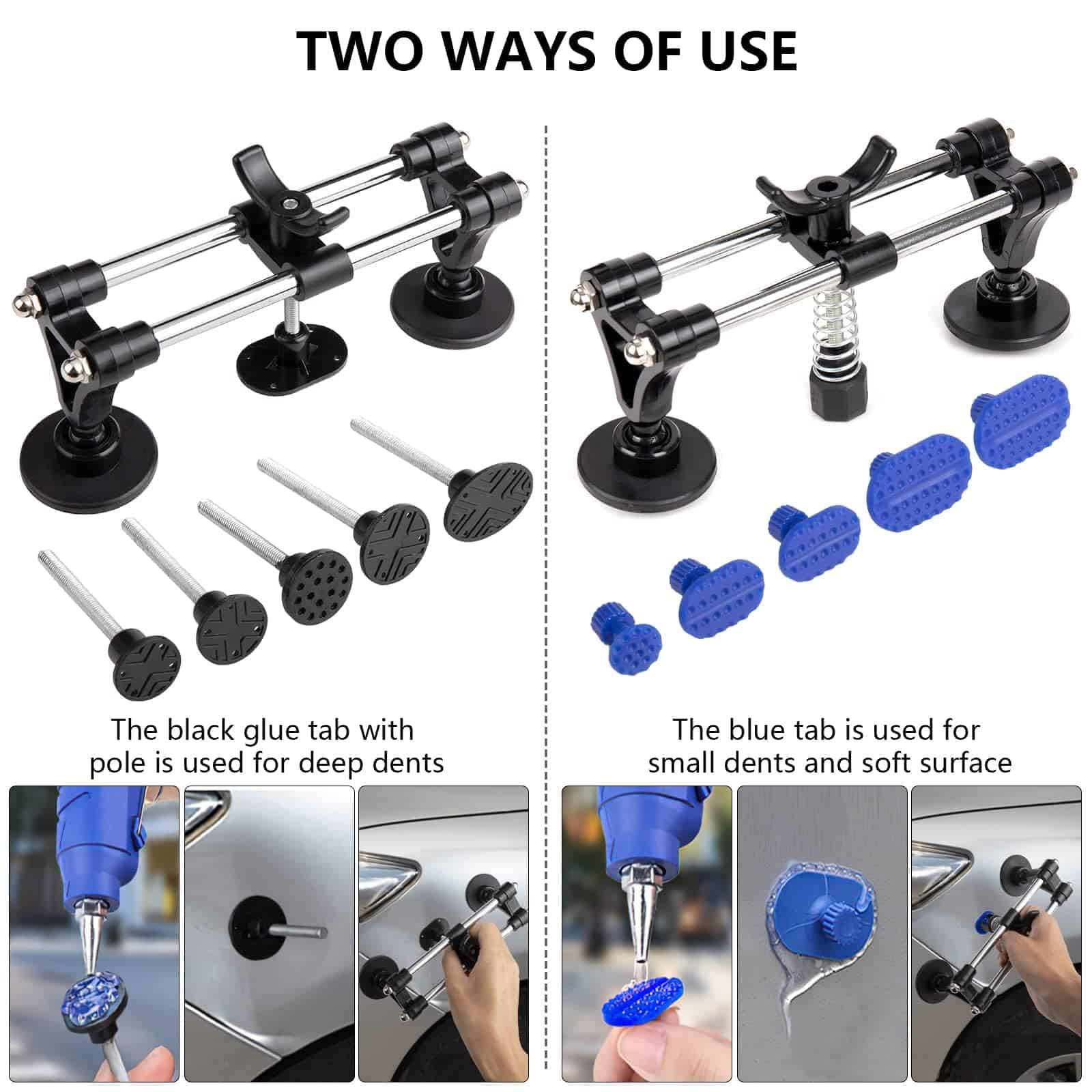 TWO WAYS OF USE

The black glue tab with pole is used for deep dents

The blue tab is used for small dents and soft surface