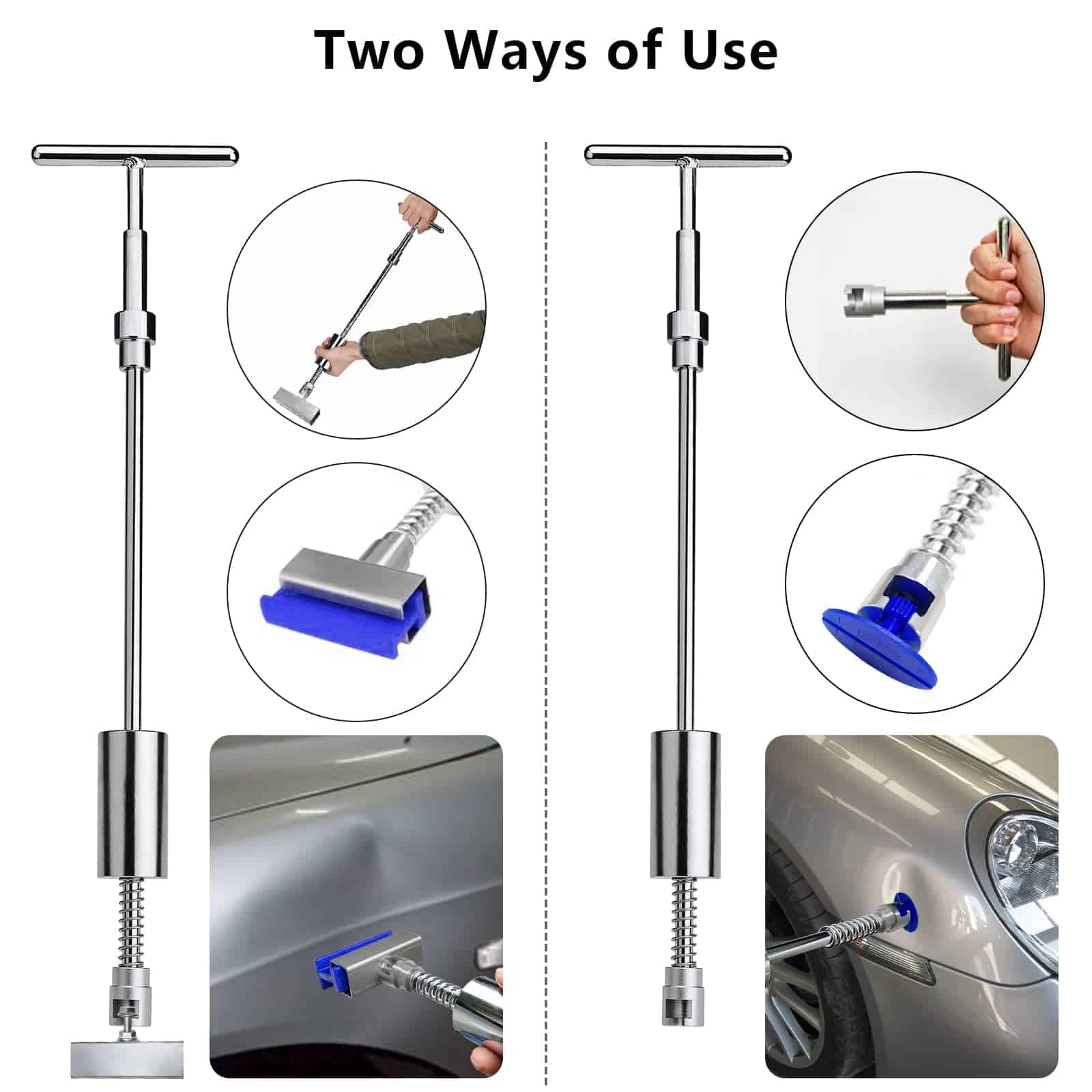 Two Ways of Use