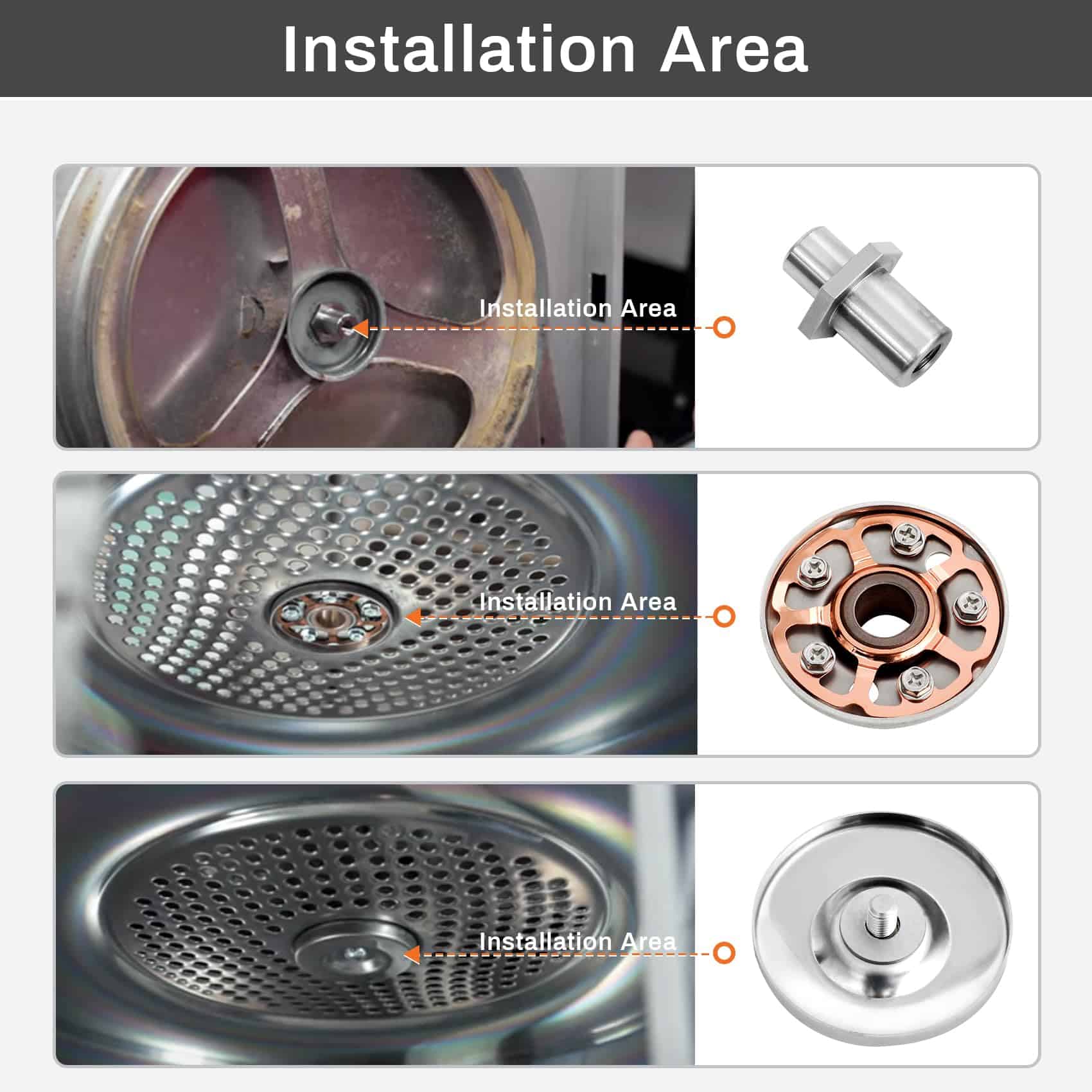 Installation Area

Installation Area

Installation Area

Installation Area